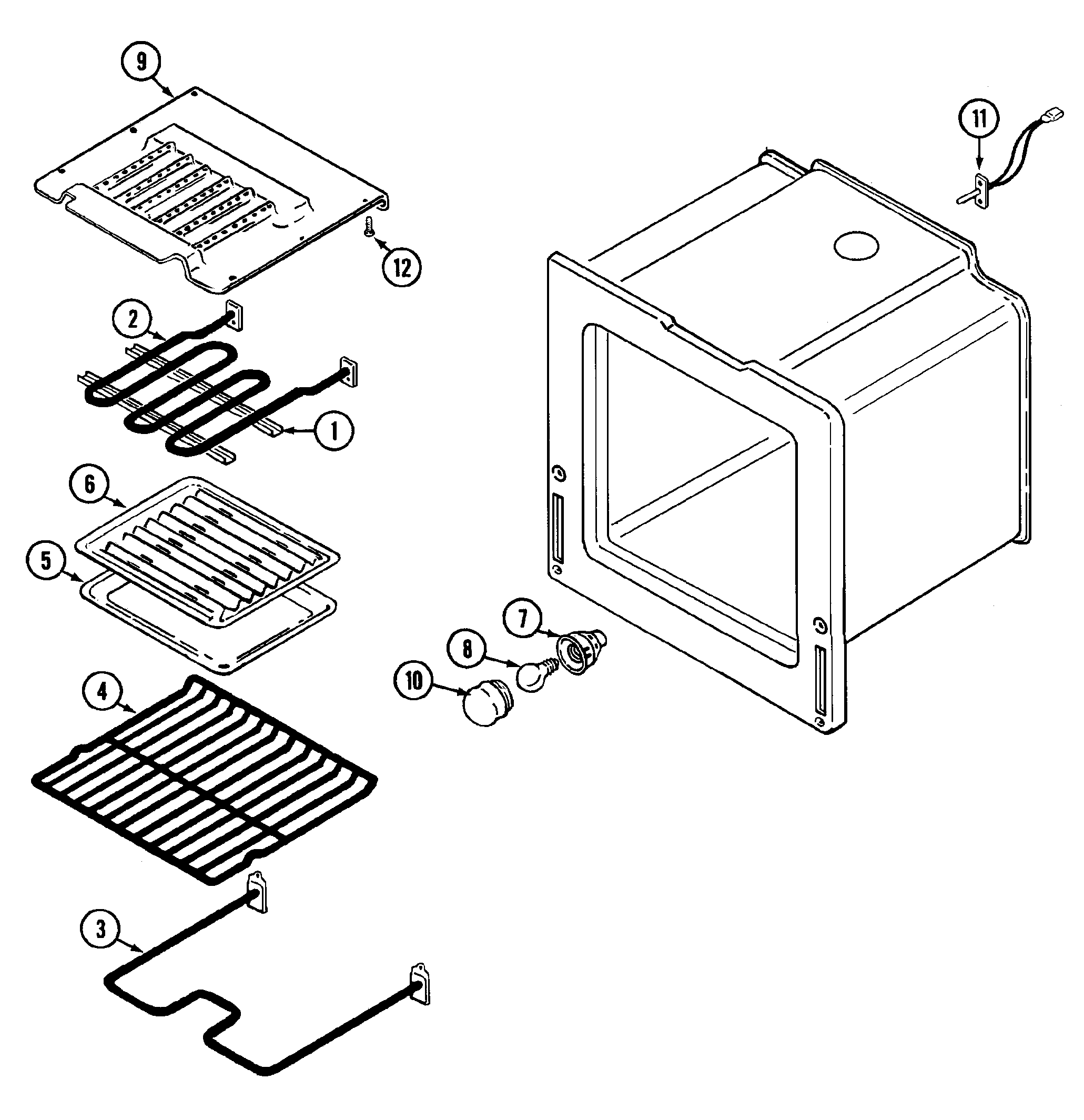 9
11
12
2
1
6
5
7
8
10
4
3