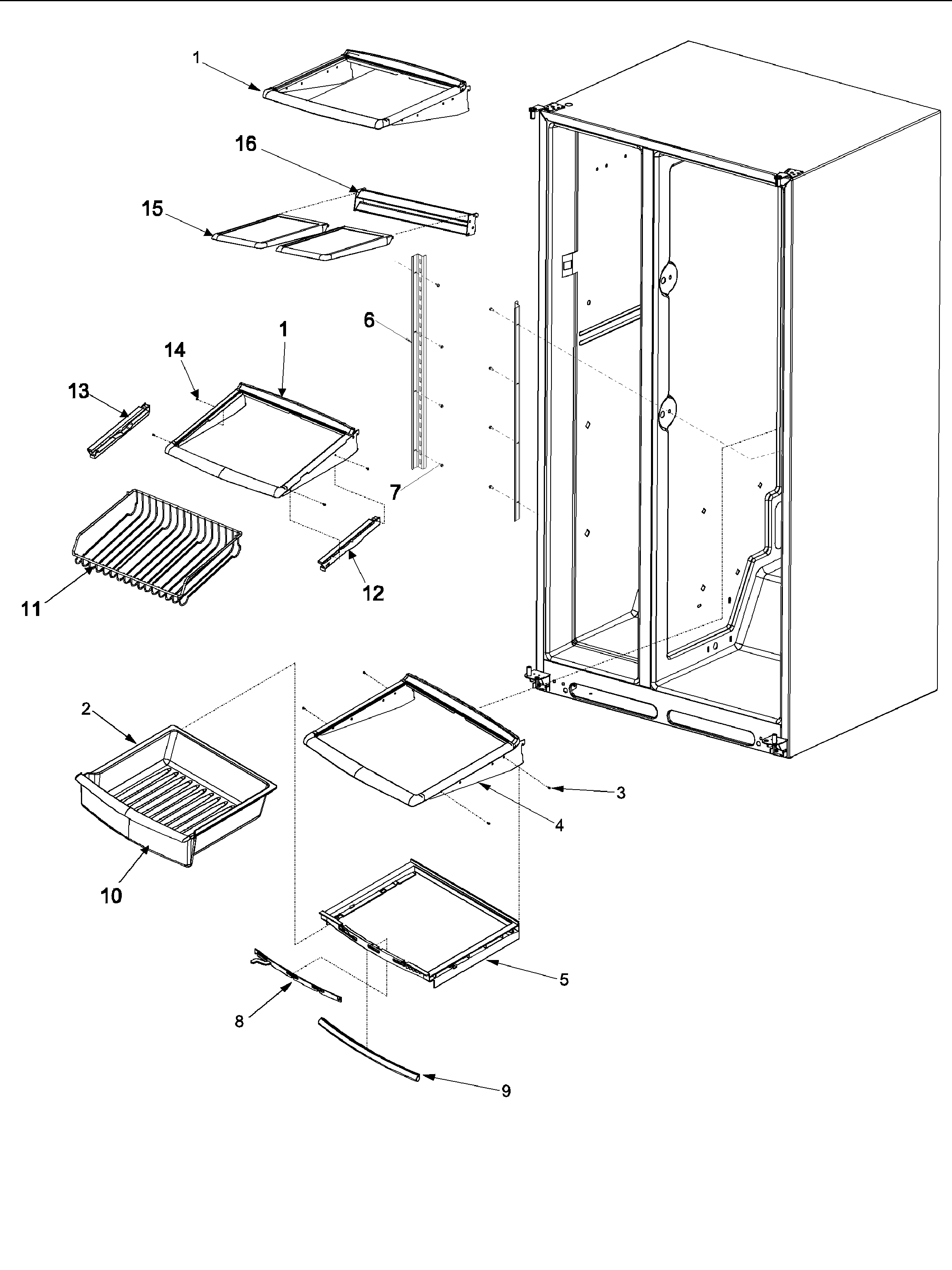 1
16
15
6
1
14
13
7
11
12
2
3
4
10
5
8
9