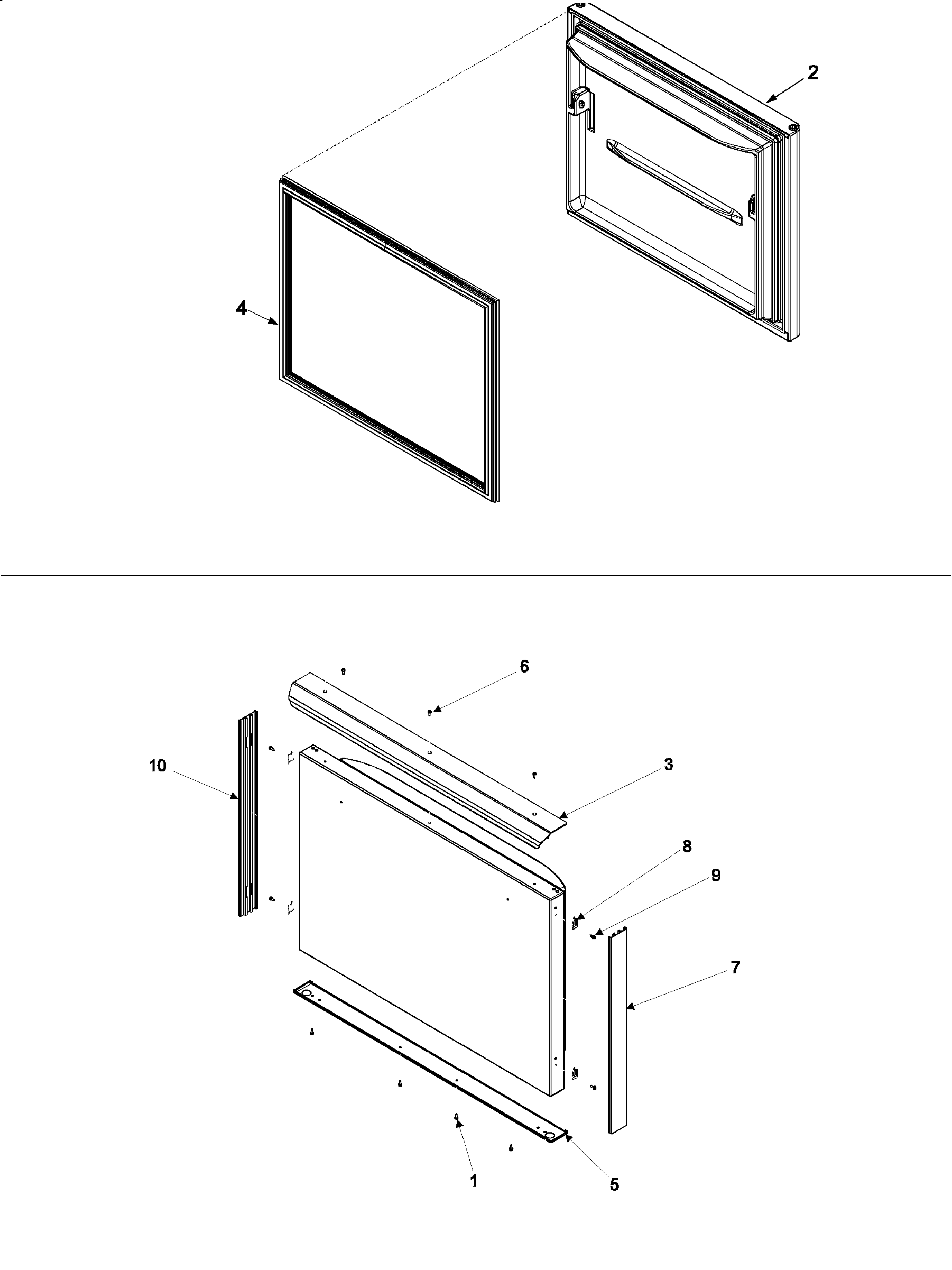 2
4
6
10
3
8
9
7
1
5