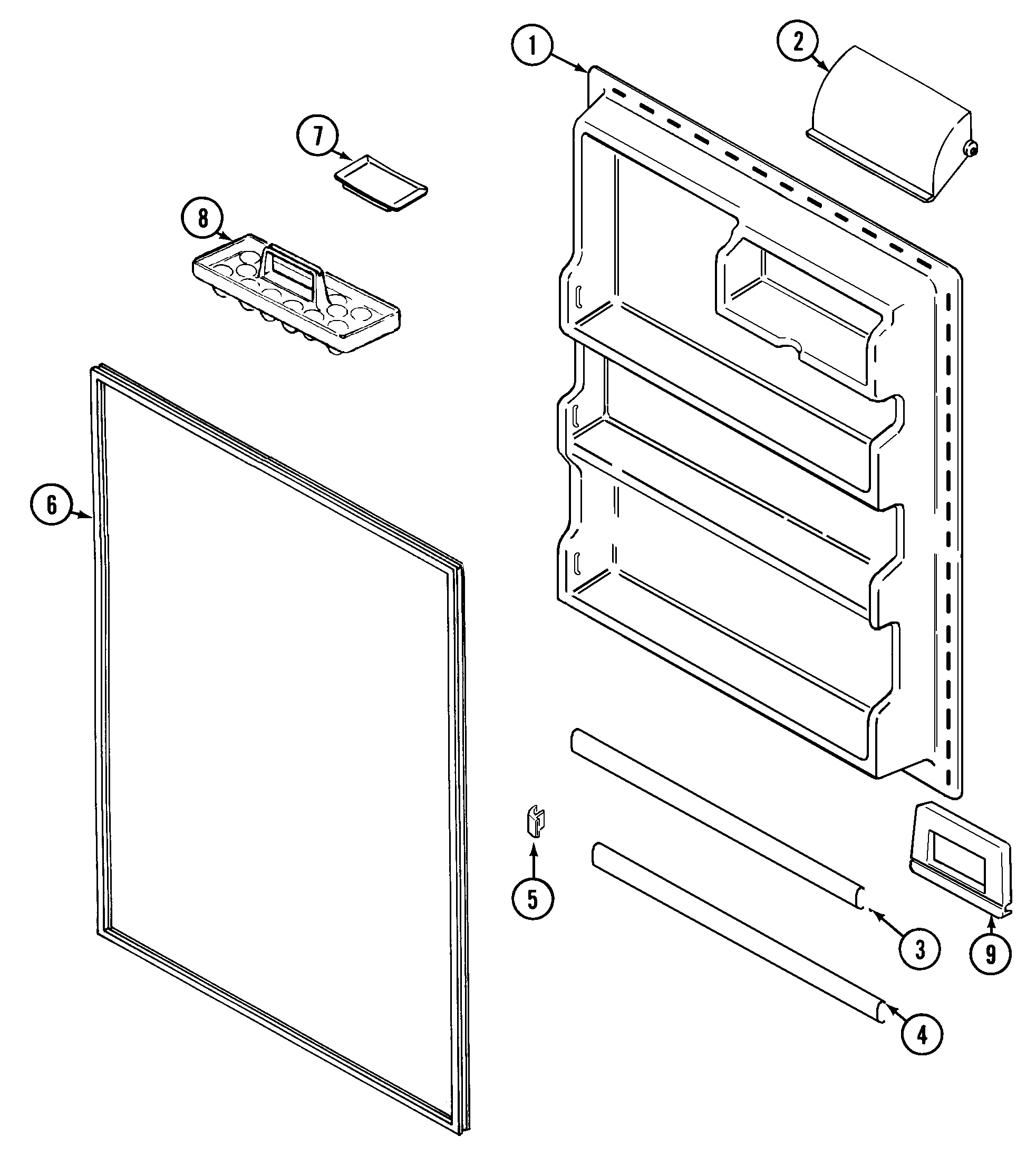 1
2
7
8
6
5
3
9
4