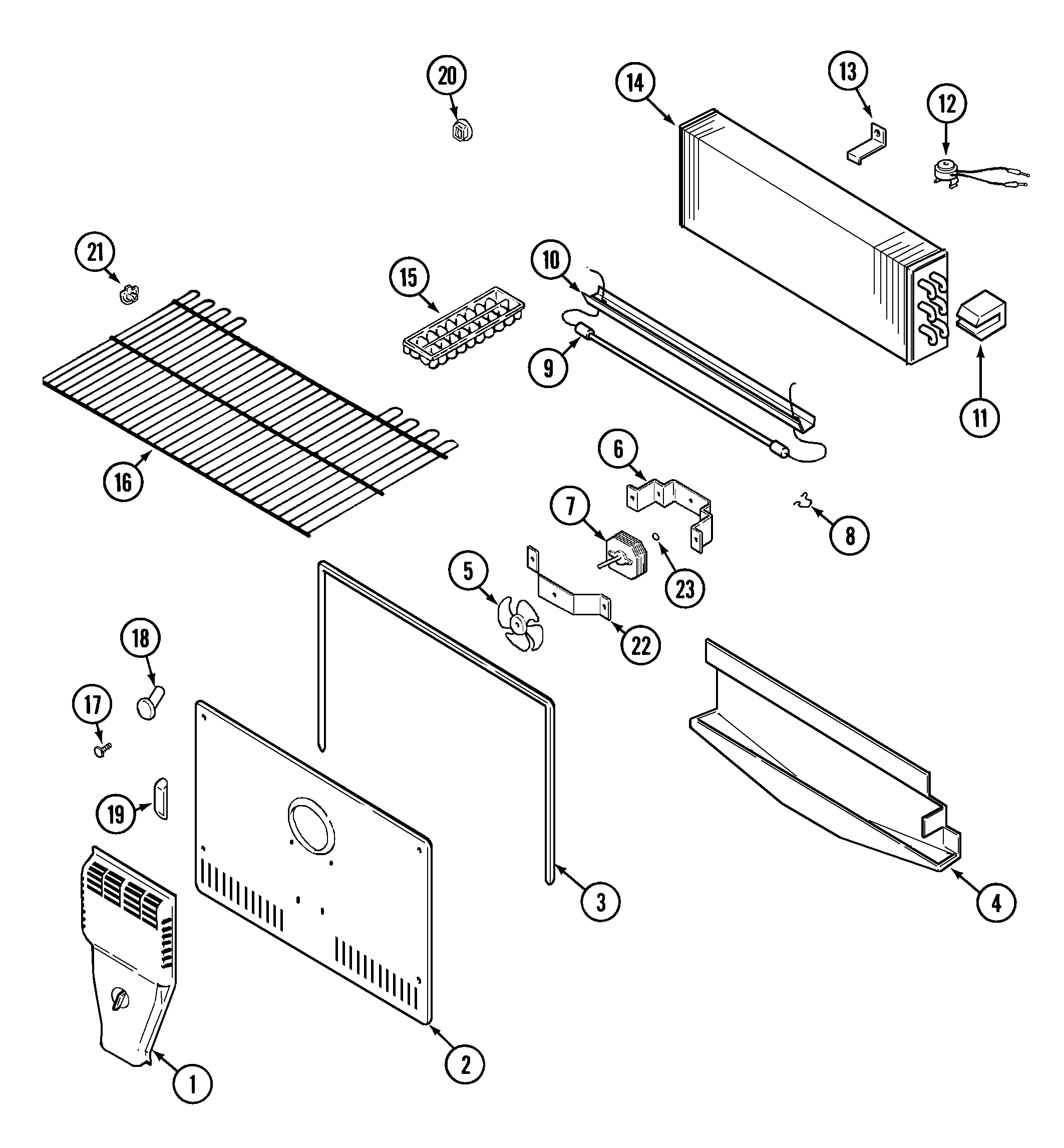 20
14
13
12
21
15
10
9
11
16
6
7
8
23
5
22
18
17
19
3
4
2
1