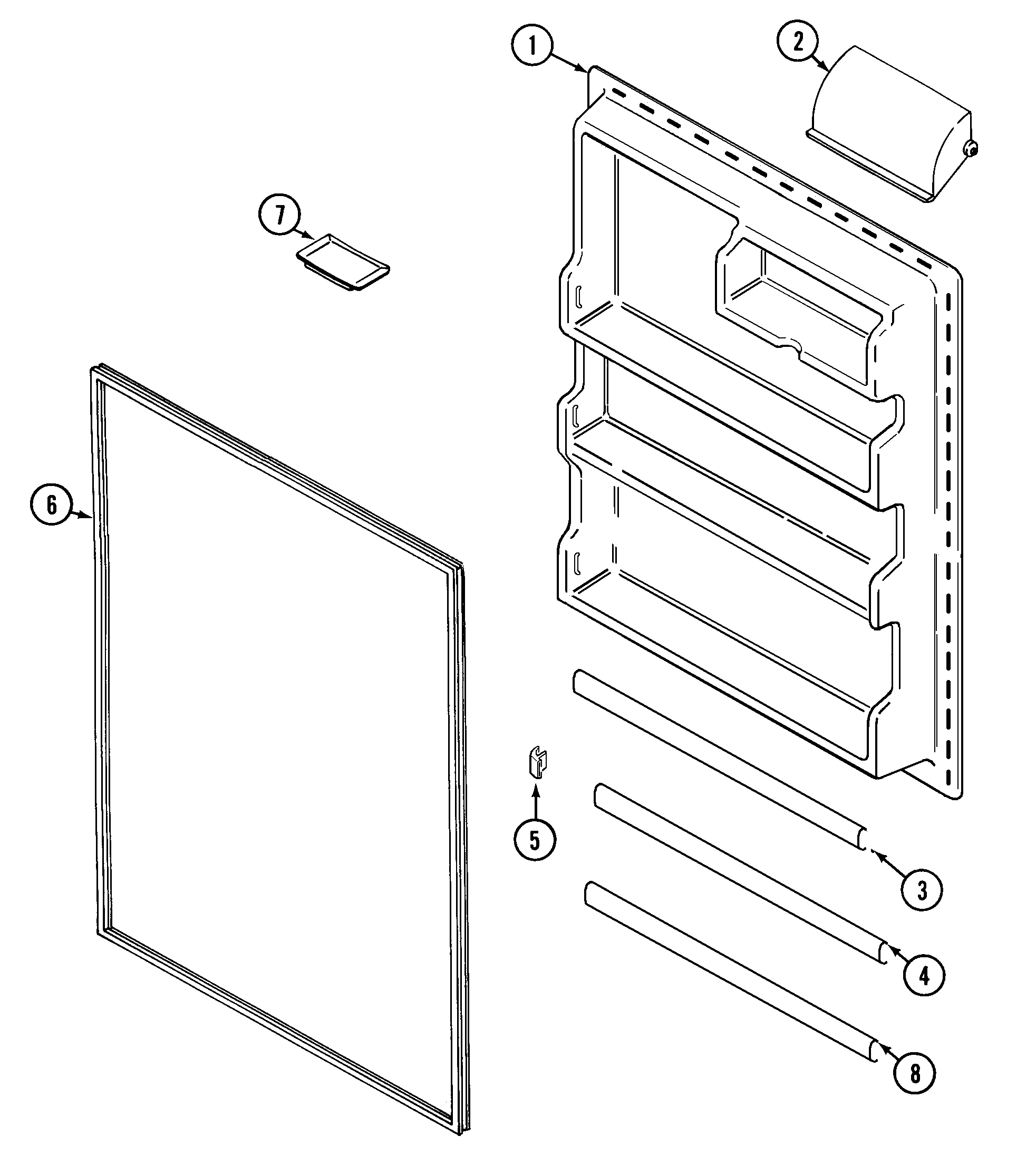 1
2
7
6
5
3
4
8