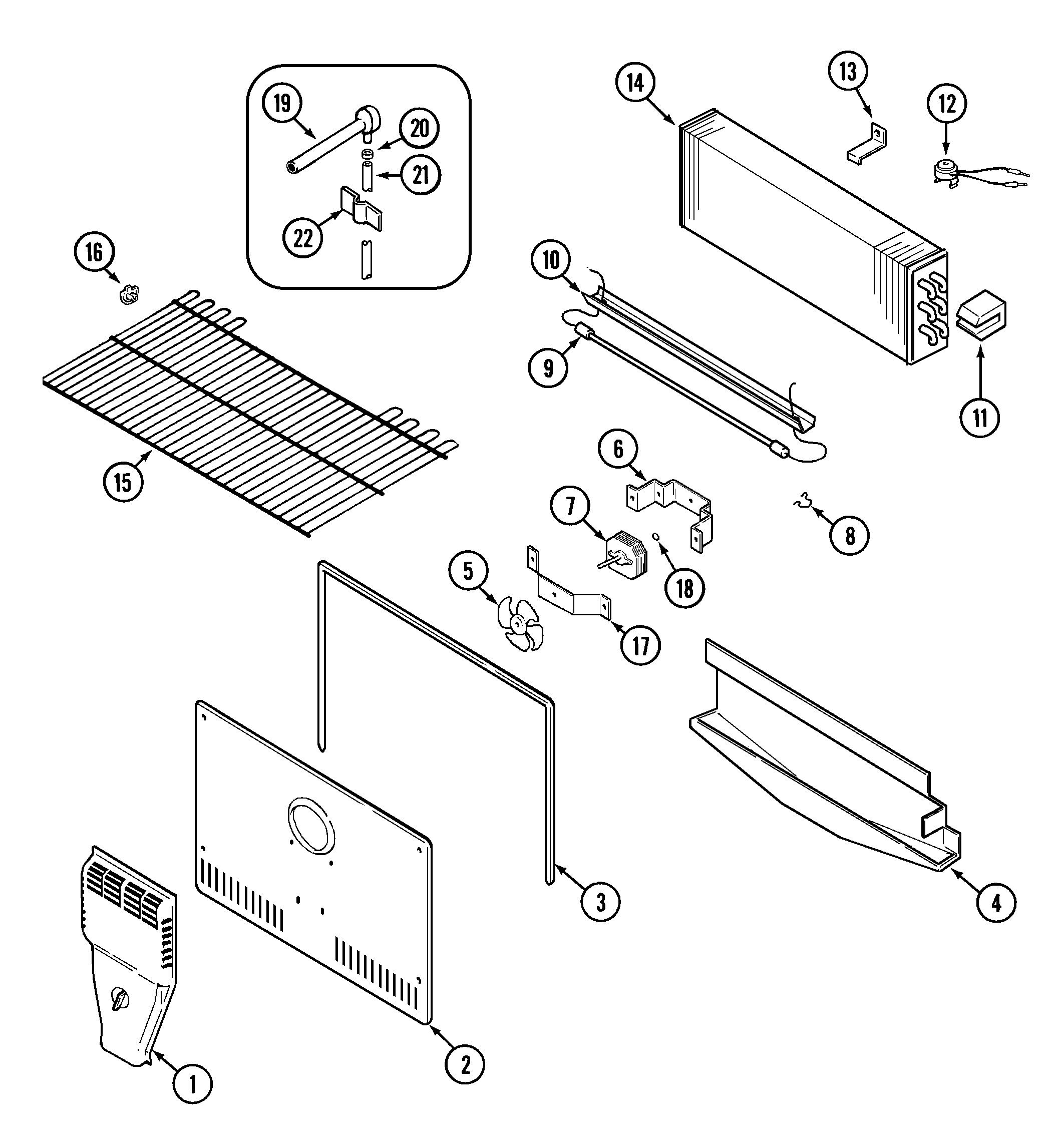 19
20
21
22
14
13
12
16
10
9
11
15
6
7
8
18
5
17
3
4
2
1