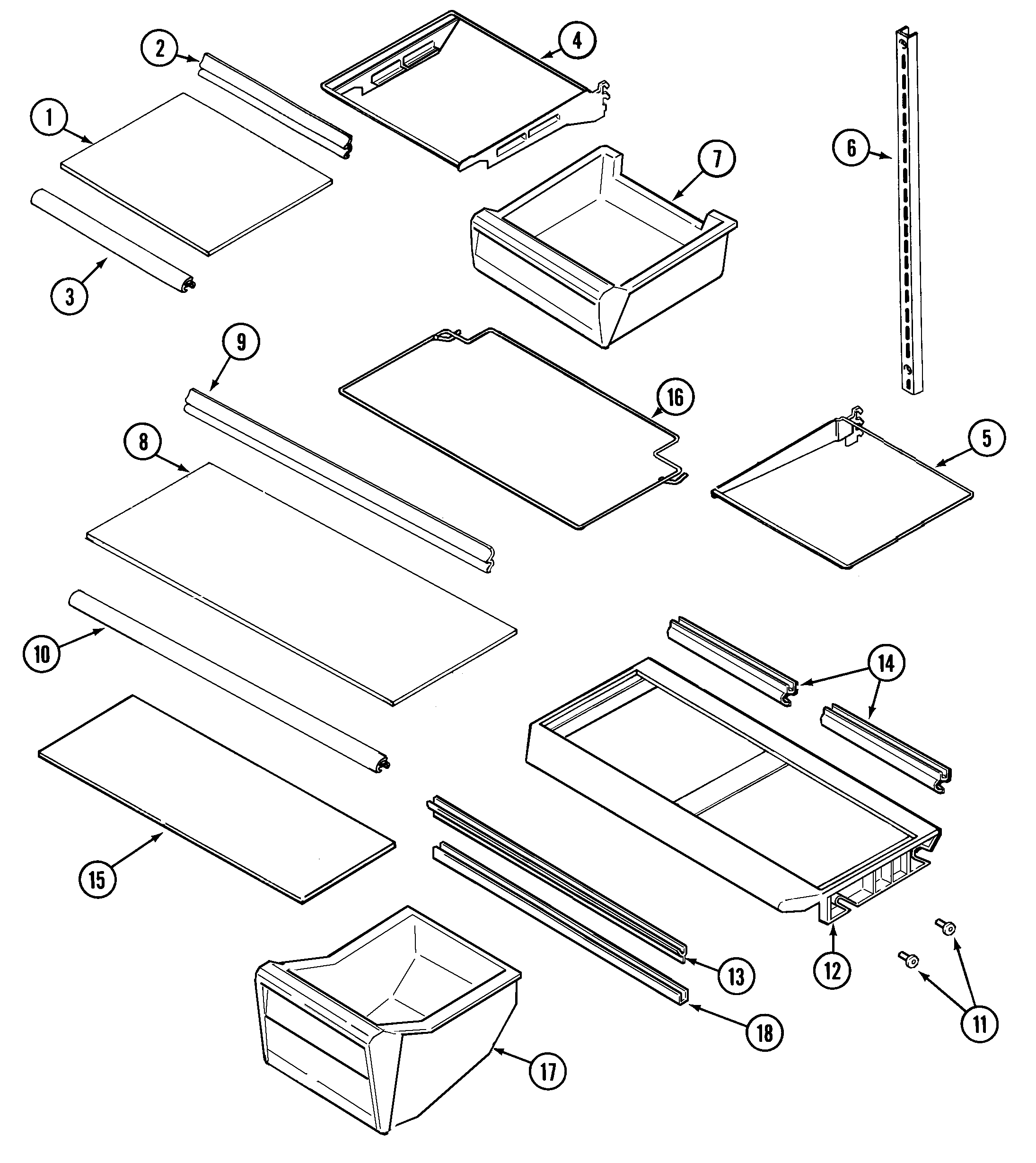 2
4
1
6
7
3
9
16
8
5
10
14
15
13
12
11
18
17