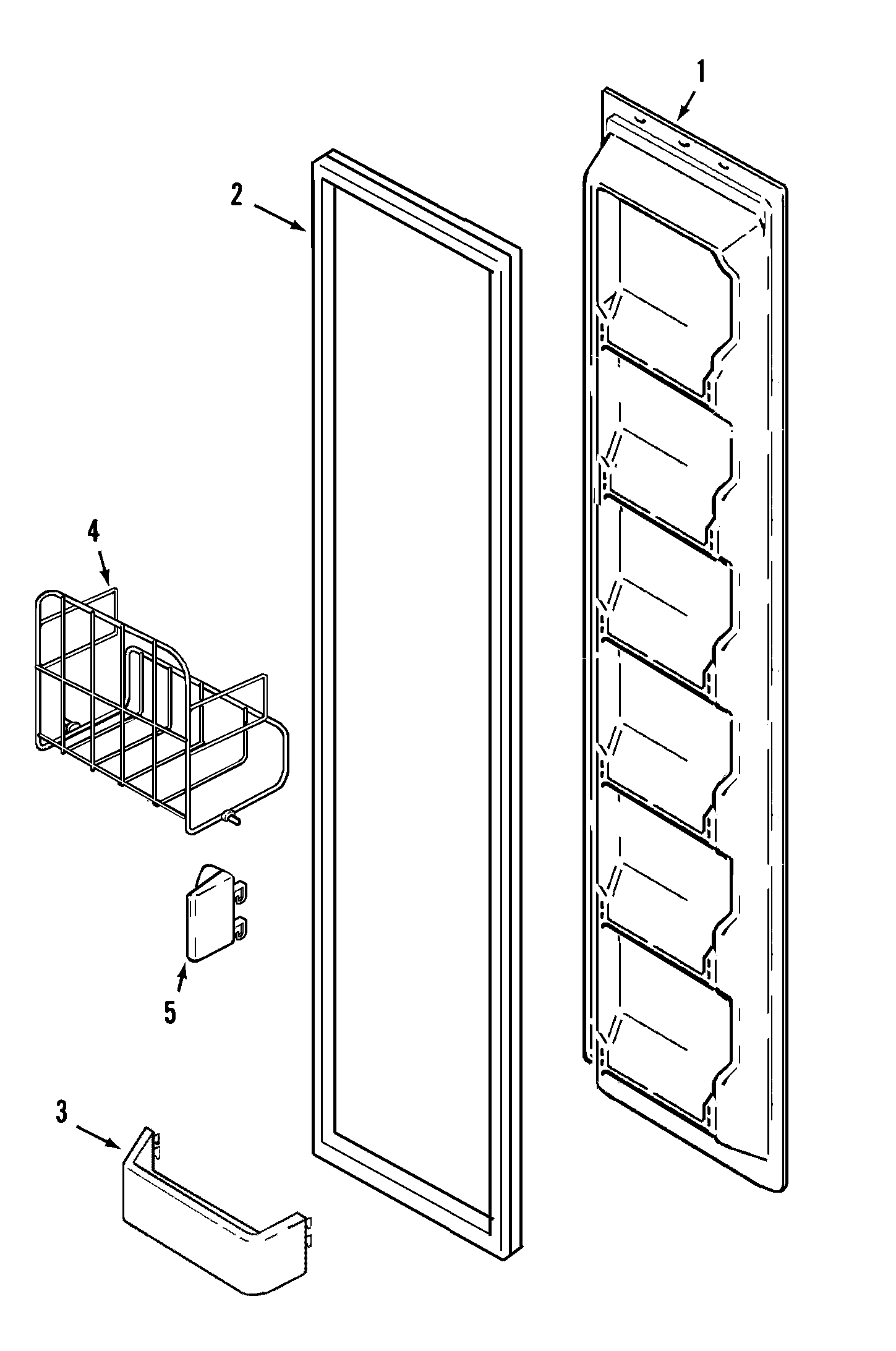 1

2

4

5

3