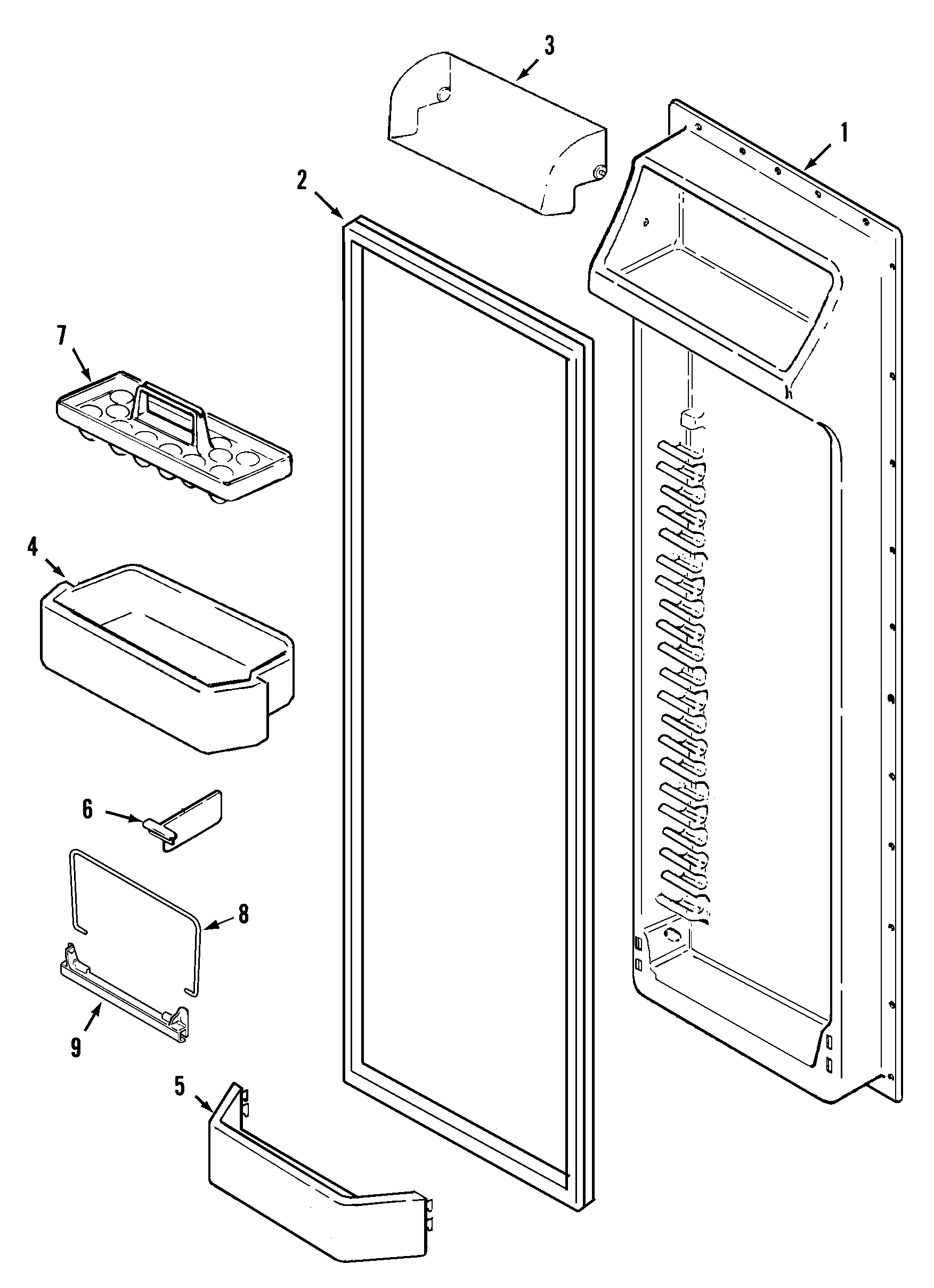 3
1
2
7
4
6
8
9
5