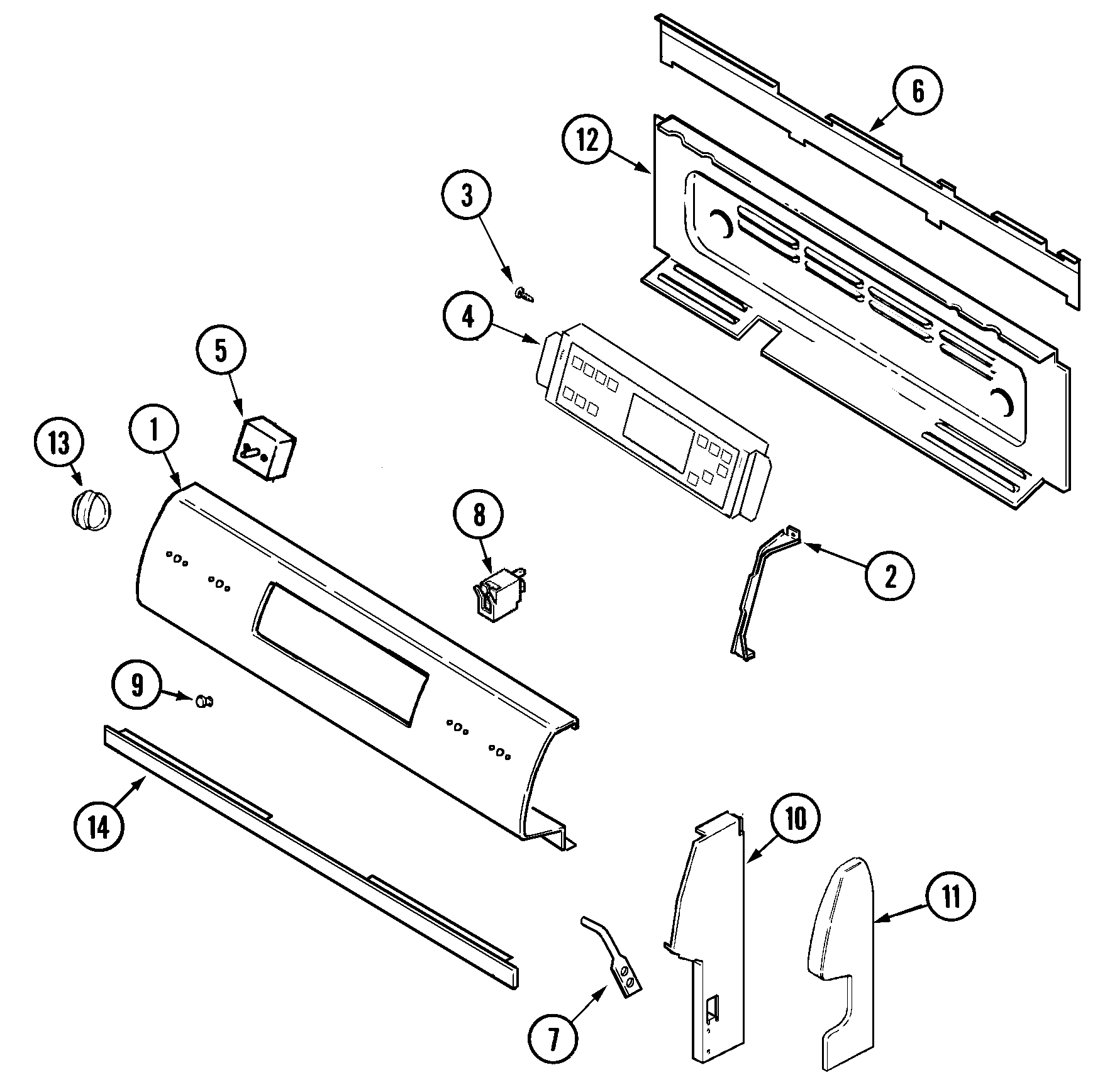 6
12
3
4
5
13
1
8
2
9
14
10
11
7