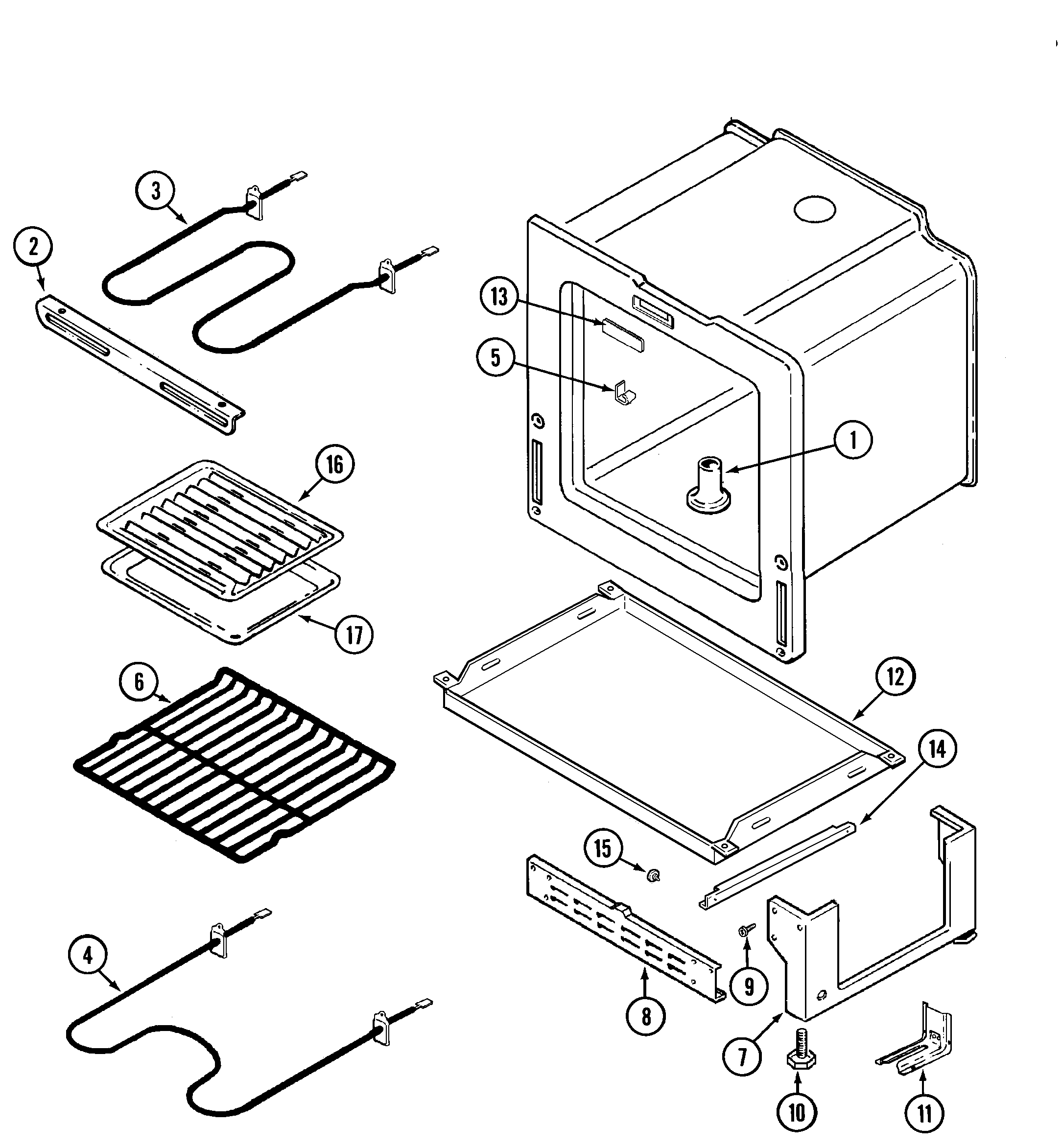 3
2
13
5
1
16
17
6
12
14
15
4
8
9
7
10
11