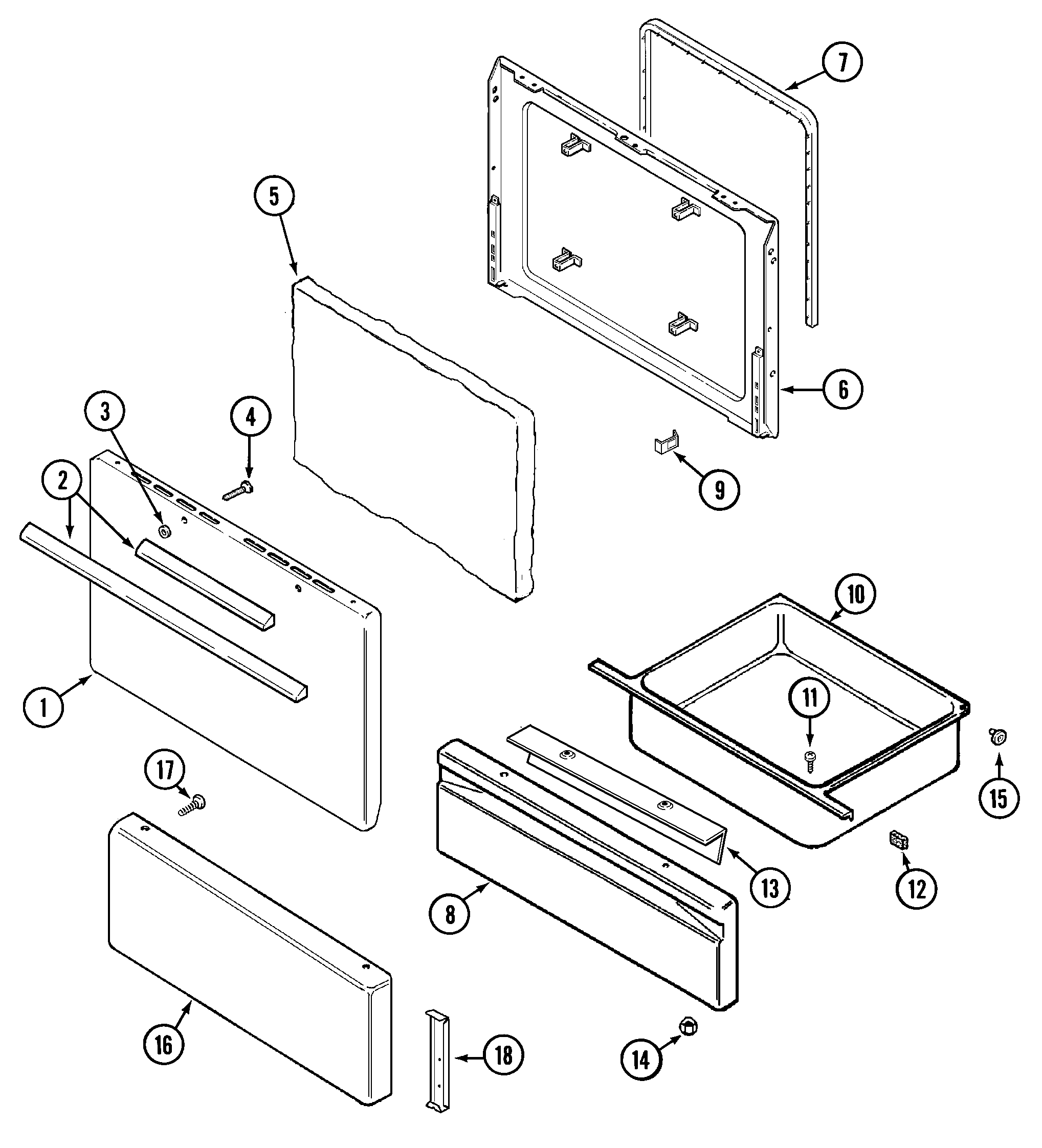 7
5
6
3
4
2
9
10
1
11
17
15
13
12
8
16
18
14