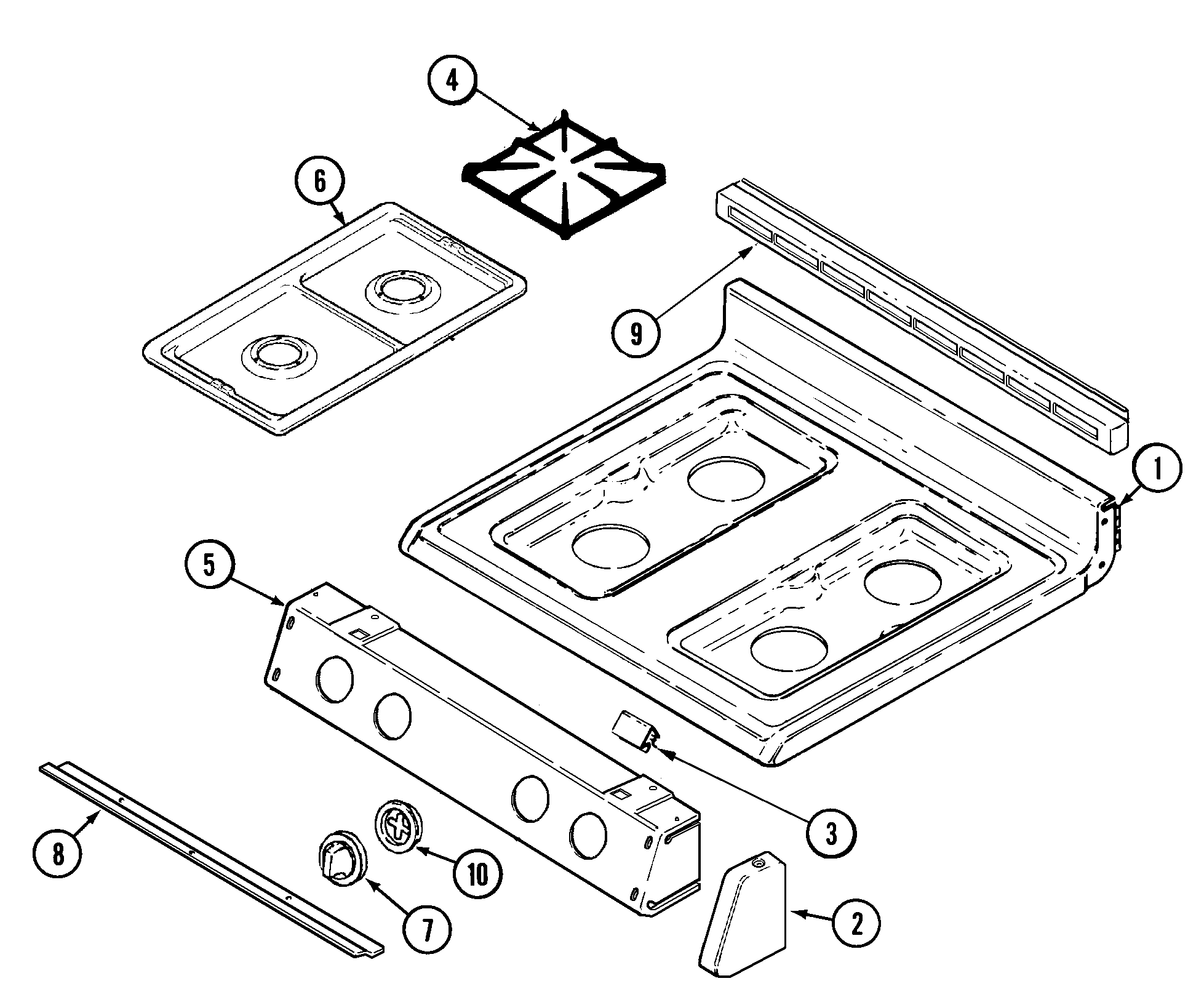 4

6

9

1

5

3

8

10

7

2