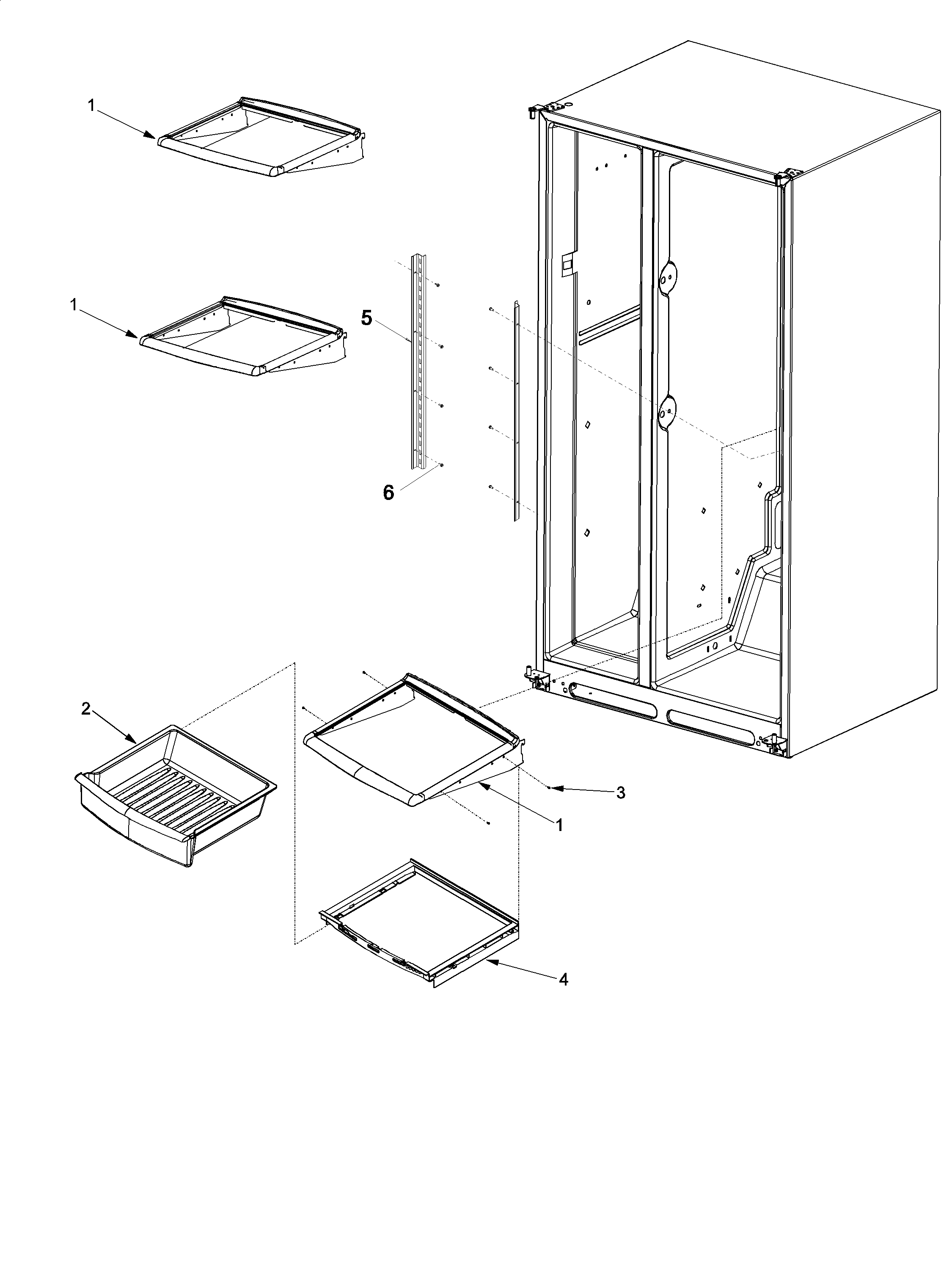 1

1

5

6

2

3

1

4