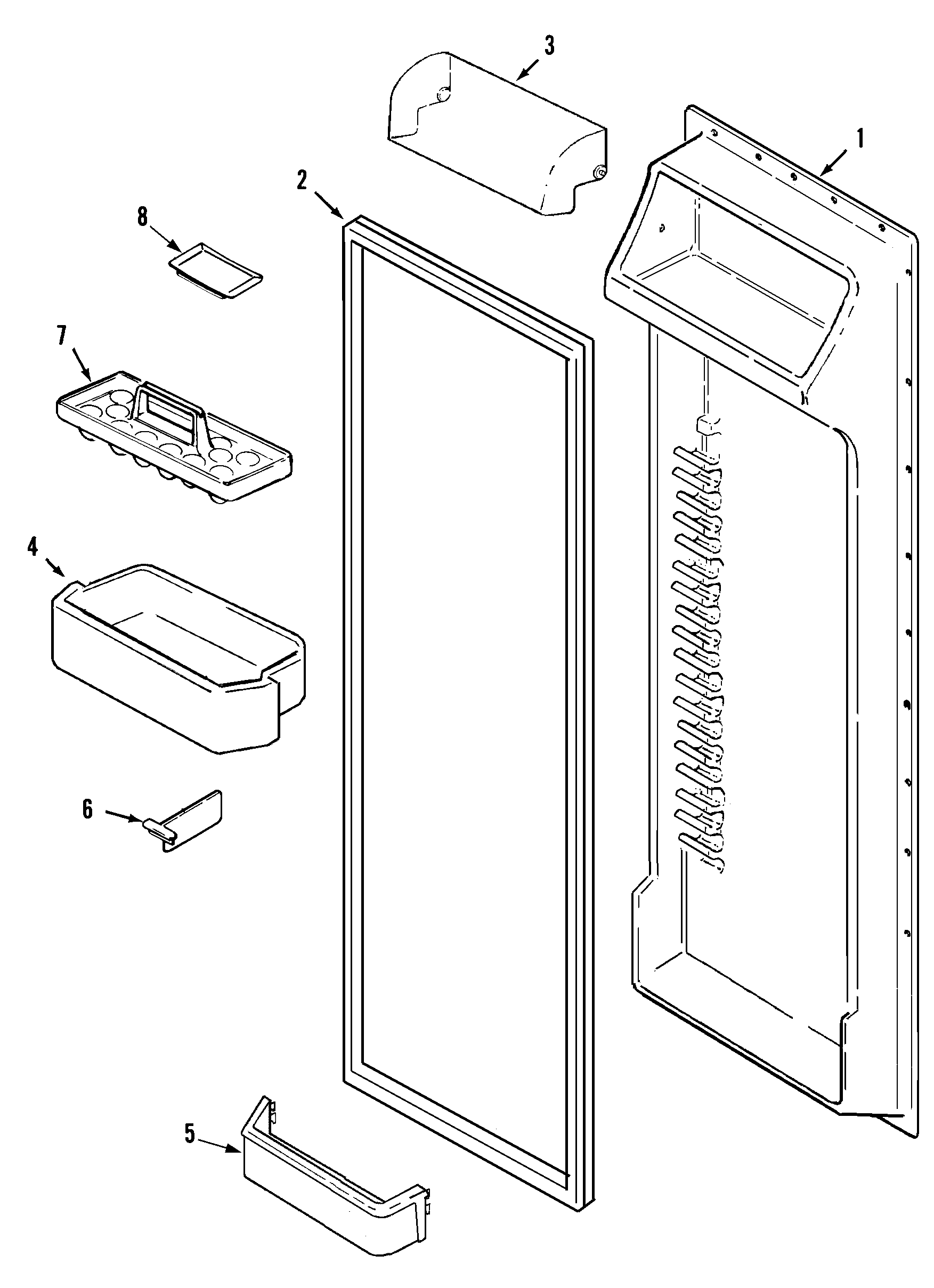 3
1
2
8
7
4
6
5