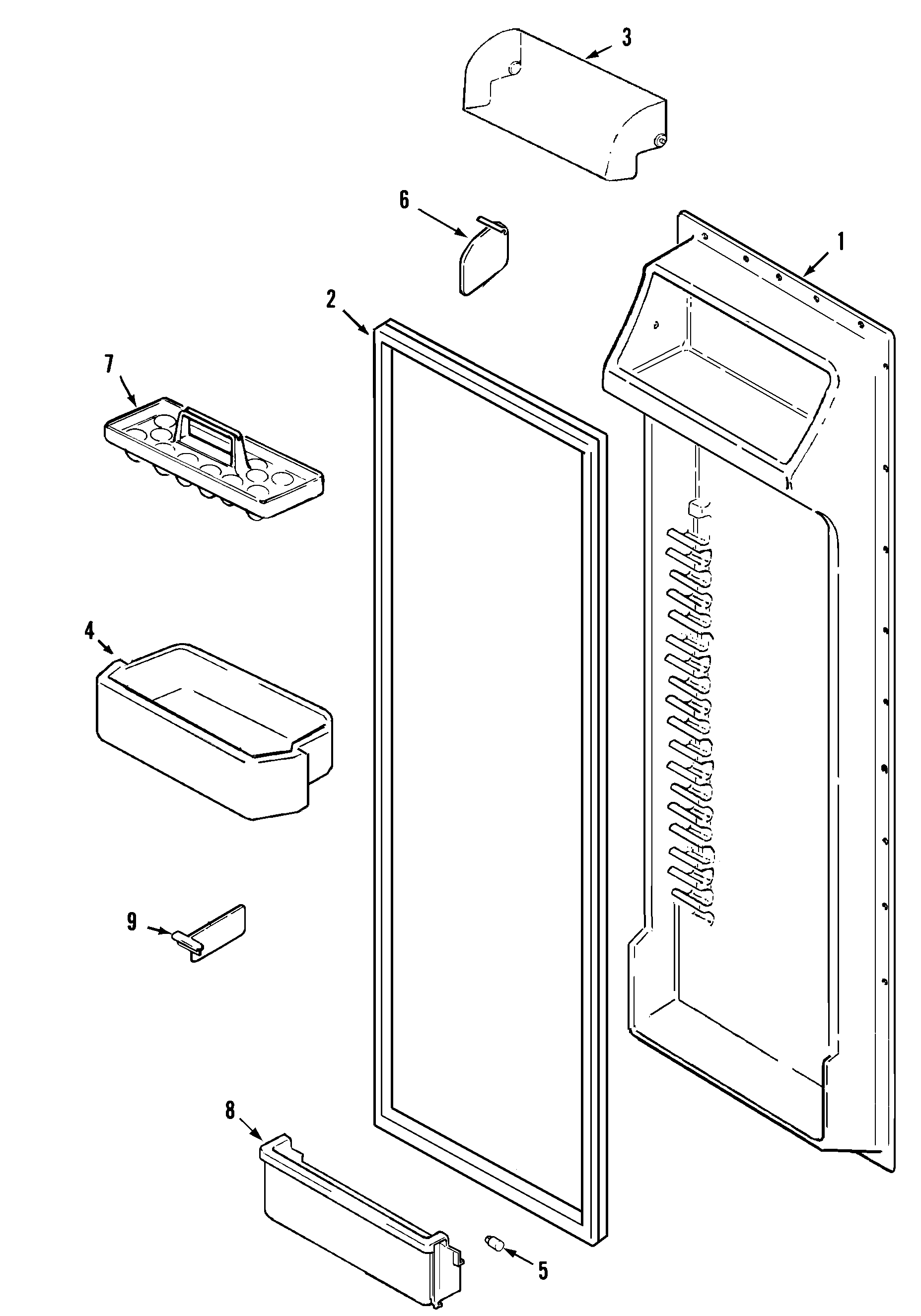 3

6

1

2

7

4

9

8

5