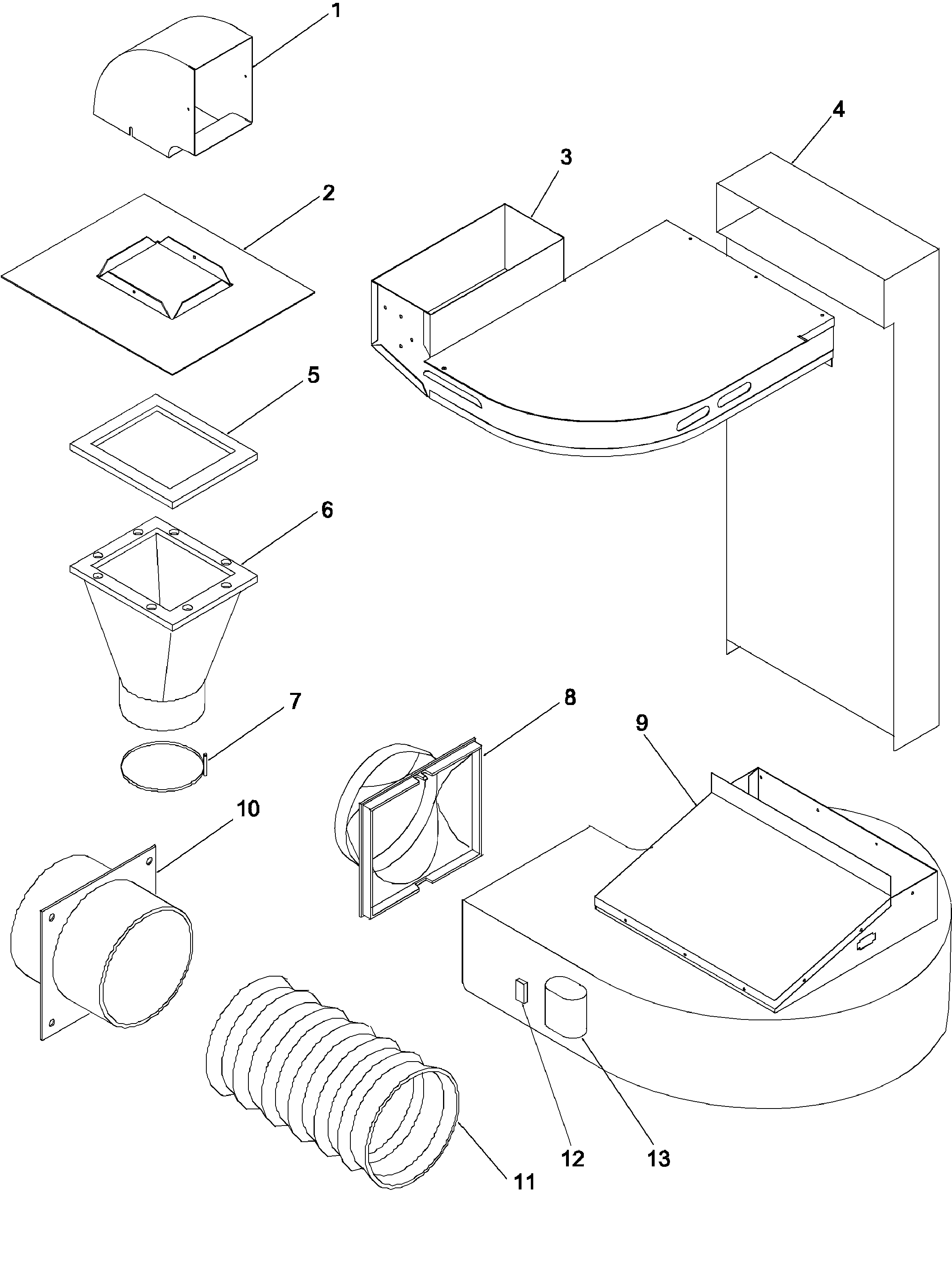 1
4
3
2
5
6
7
8
9
10
12
13
11