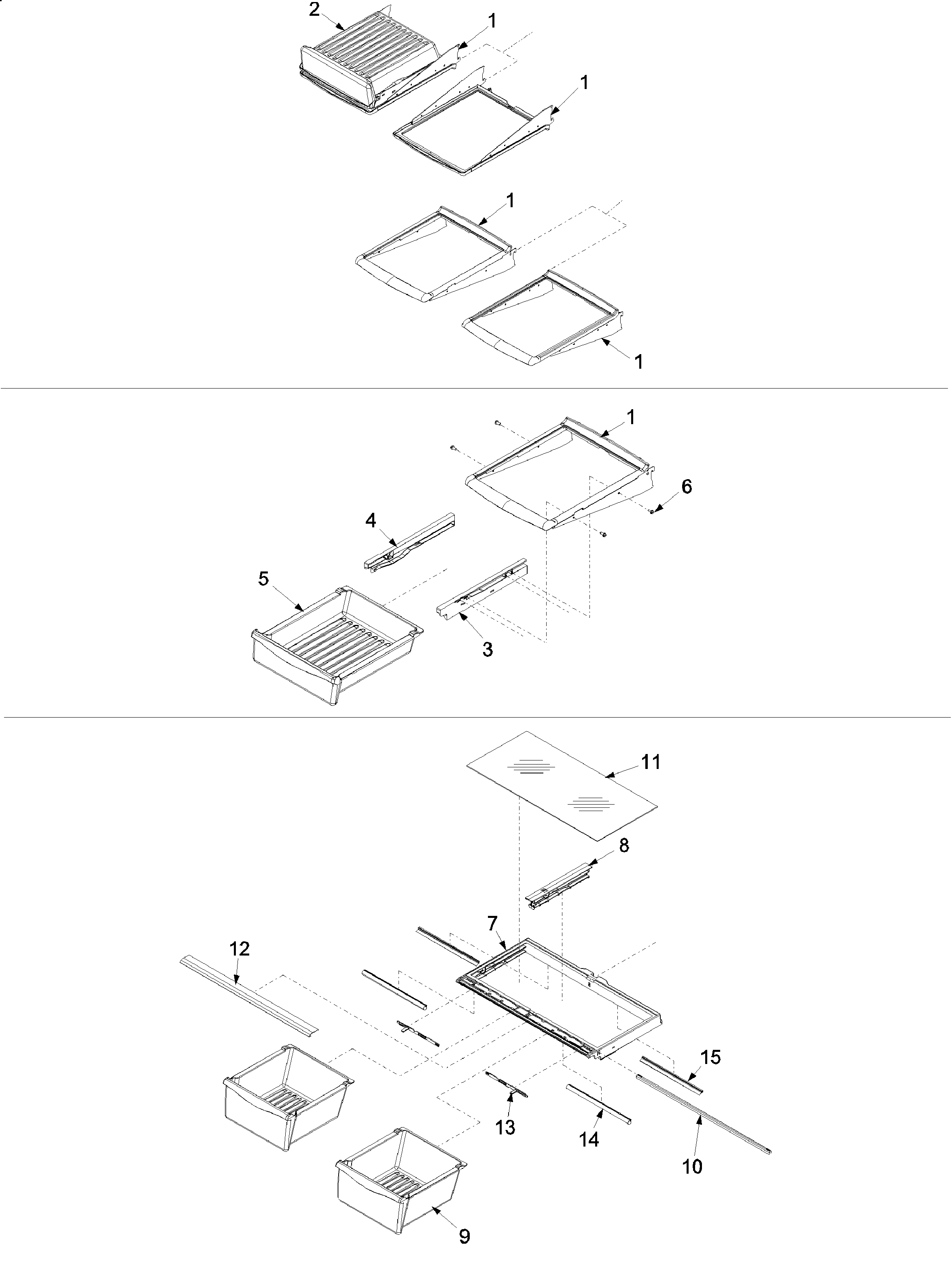 2
1
1
1
1
1
6
4
5
3
11
8
7
12
15
13
14
10
9