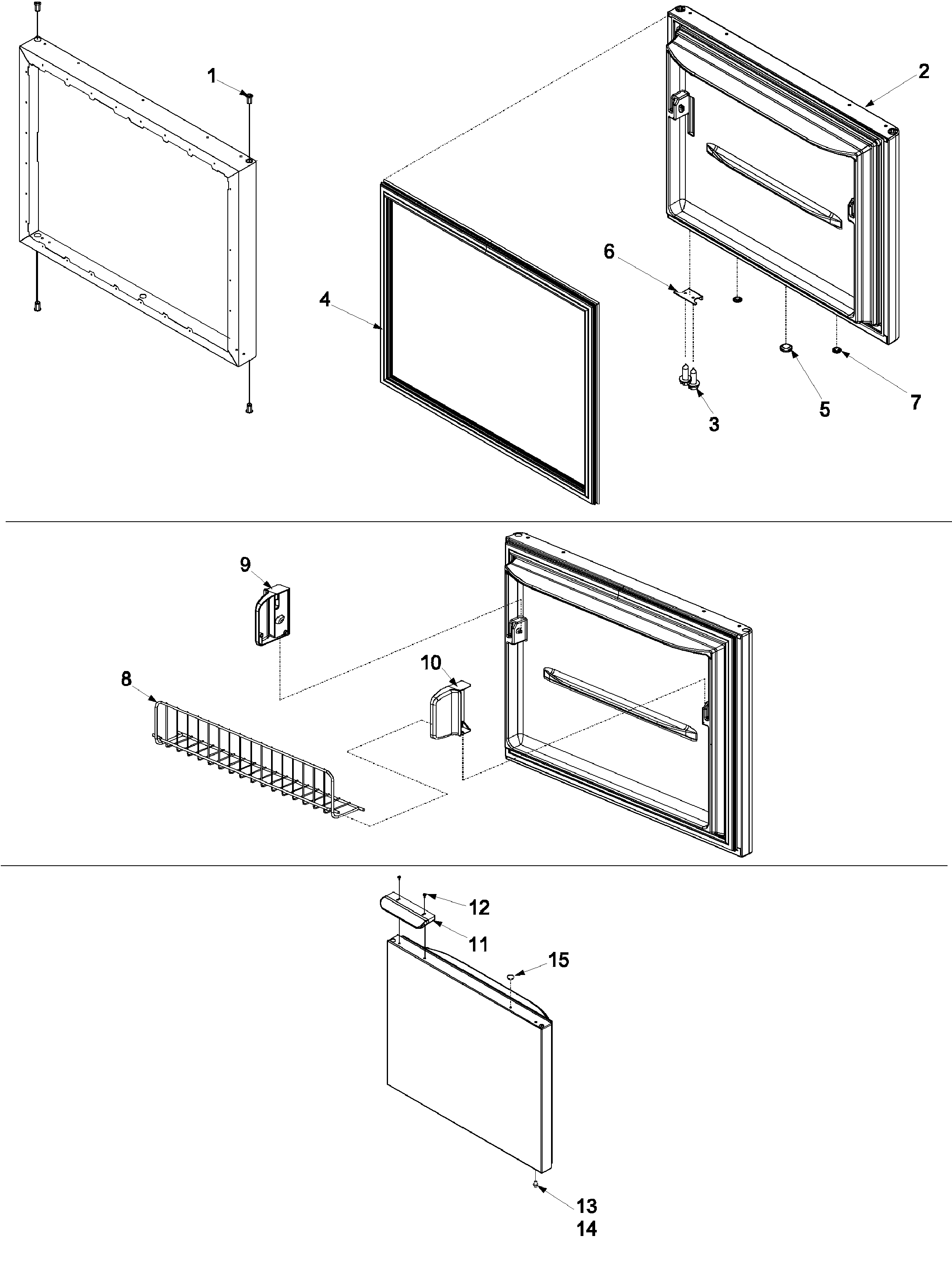 1
2
6
4
3
5
7
9
10
8
12
11
15
13
14