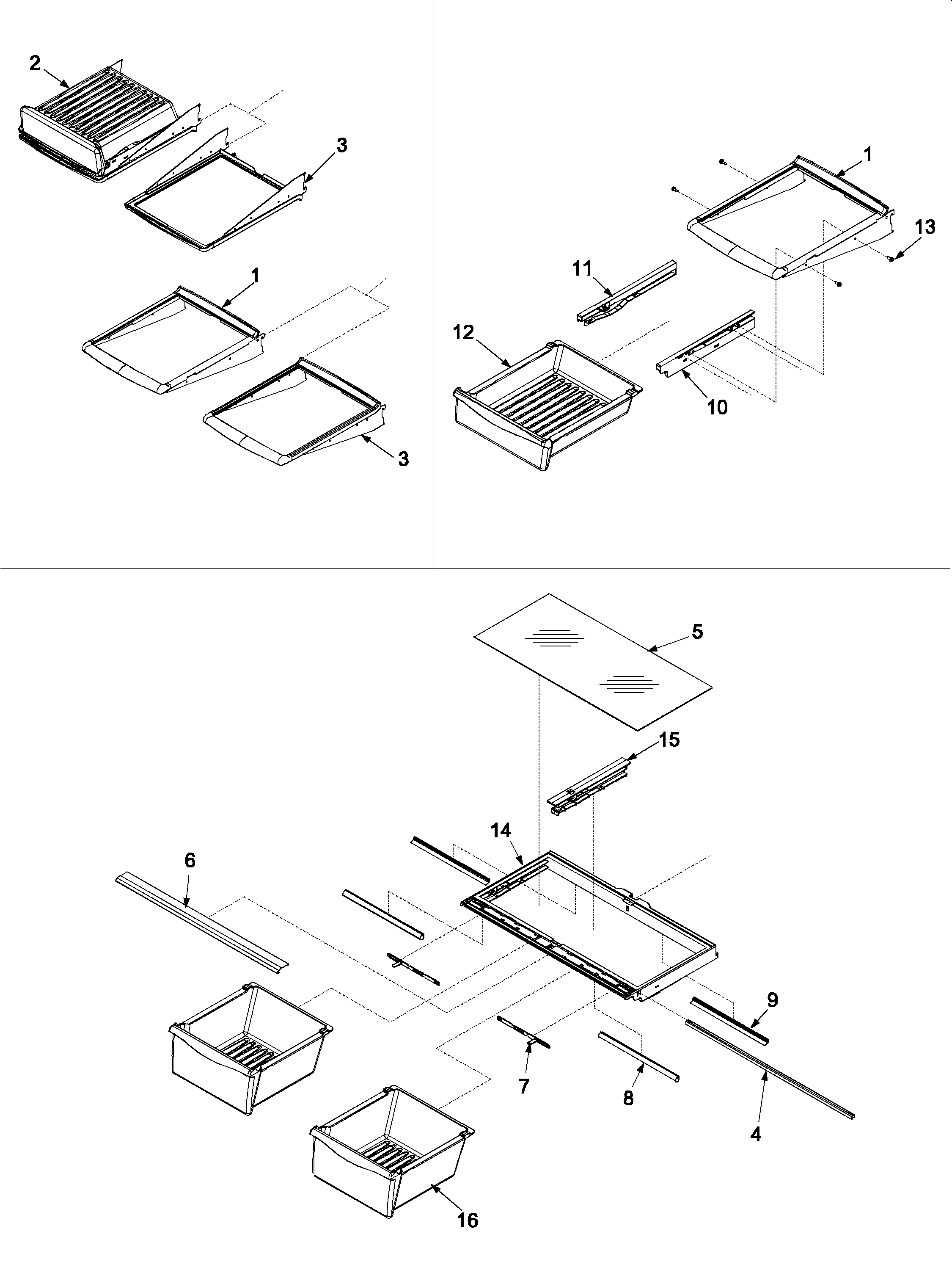 2
3
1
3
1
13
11
12
10
5
15
14
6
9
7
8
4
16