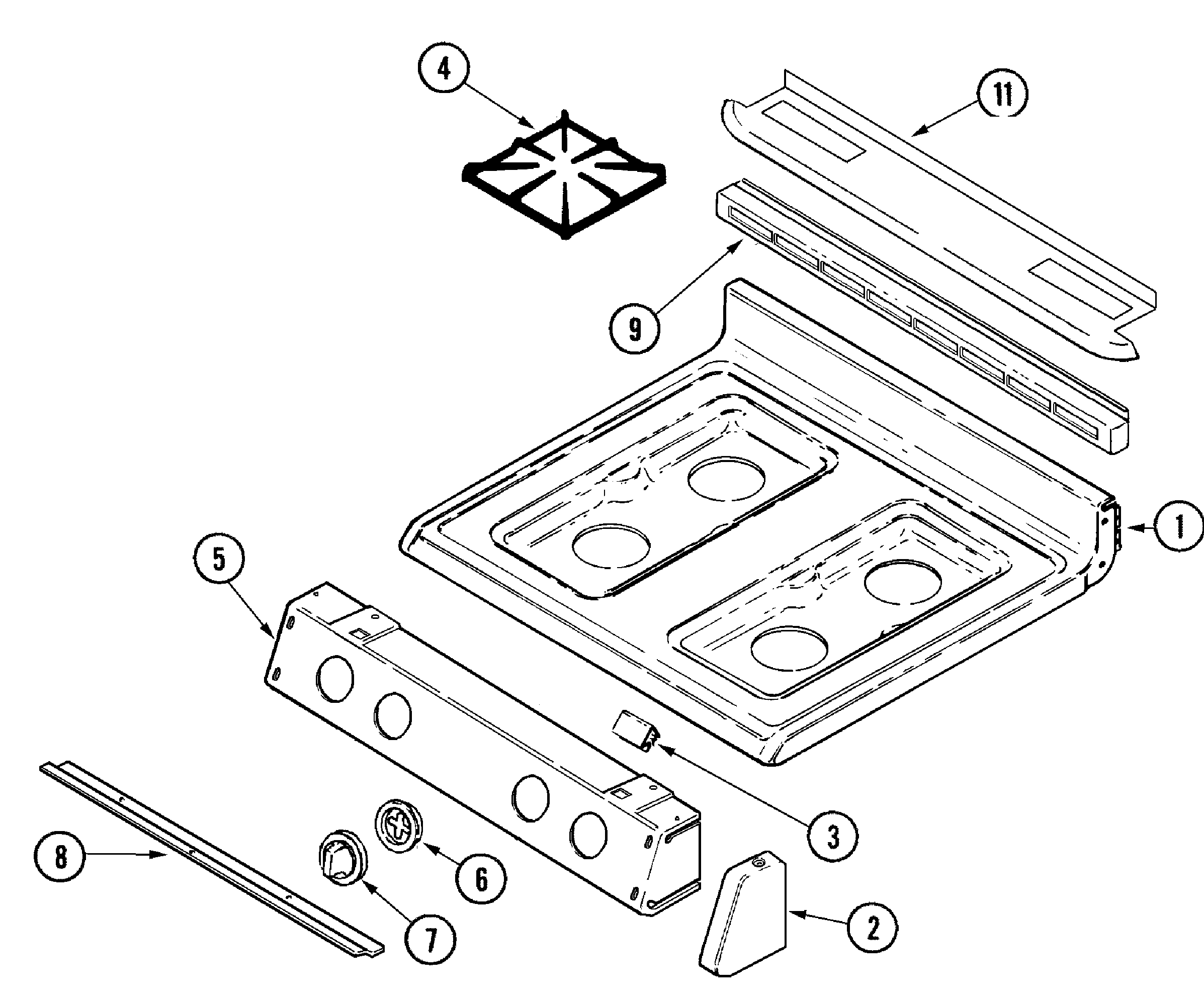 4
11
9
1
5
3
8
6
7
2