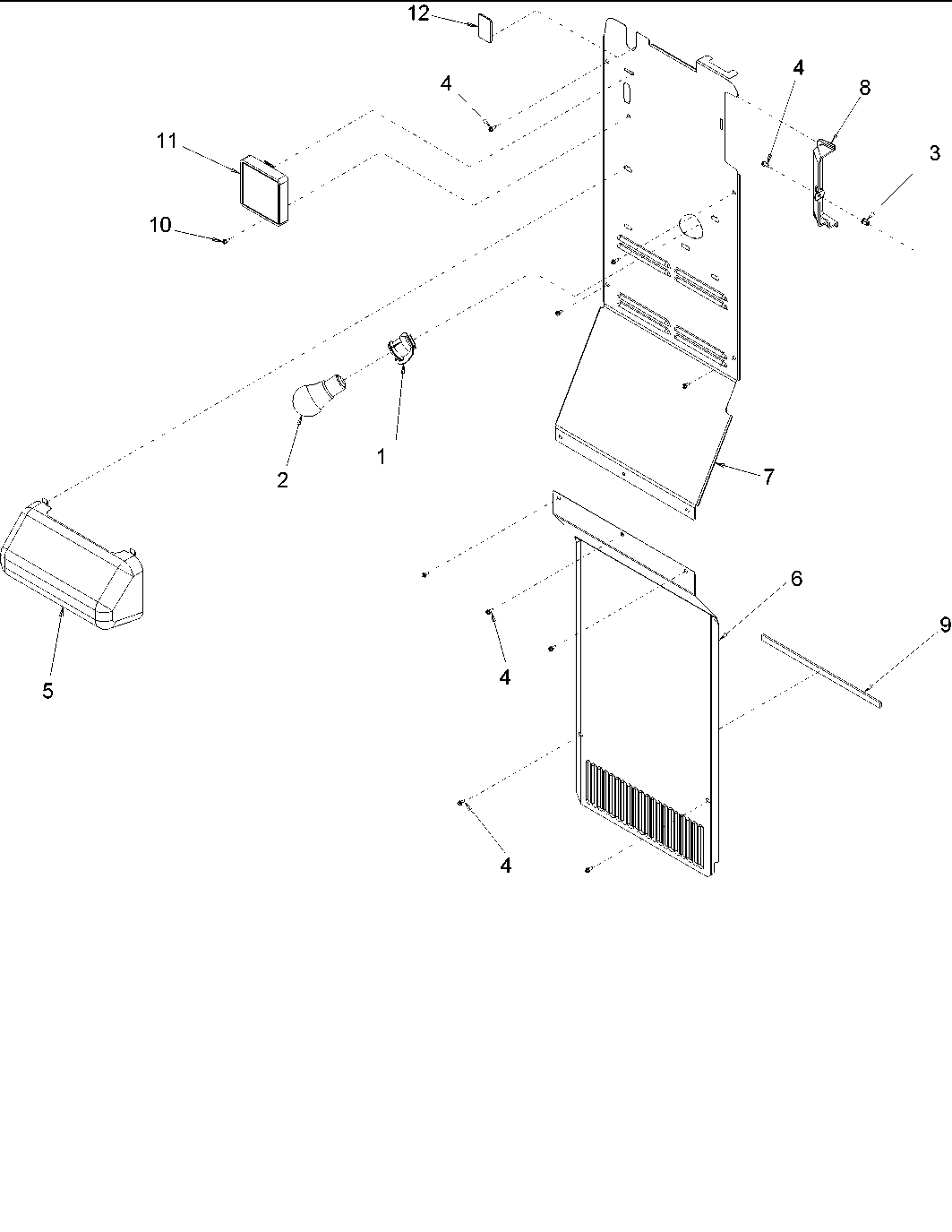 12
4
4
8
3
11
10
1
2
7
5
6
9
4
4