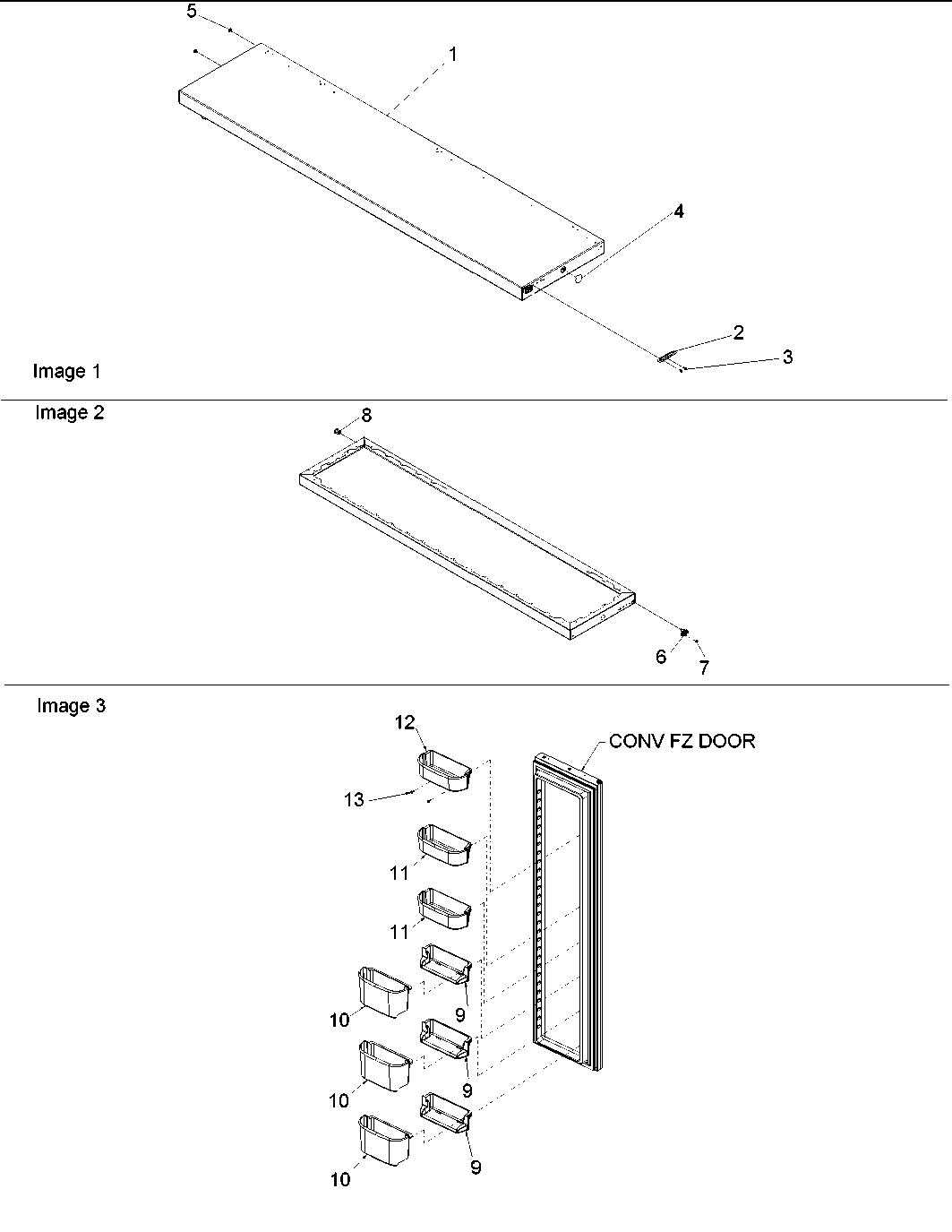 5

1

4

2

3

Image 1

Image 2

8

6

7

Image 3

12

CONV FZ DOOR

13

11

11

9

10

9

10

9

10