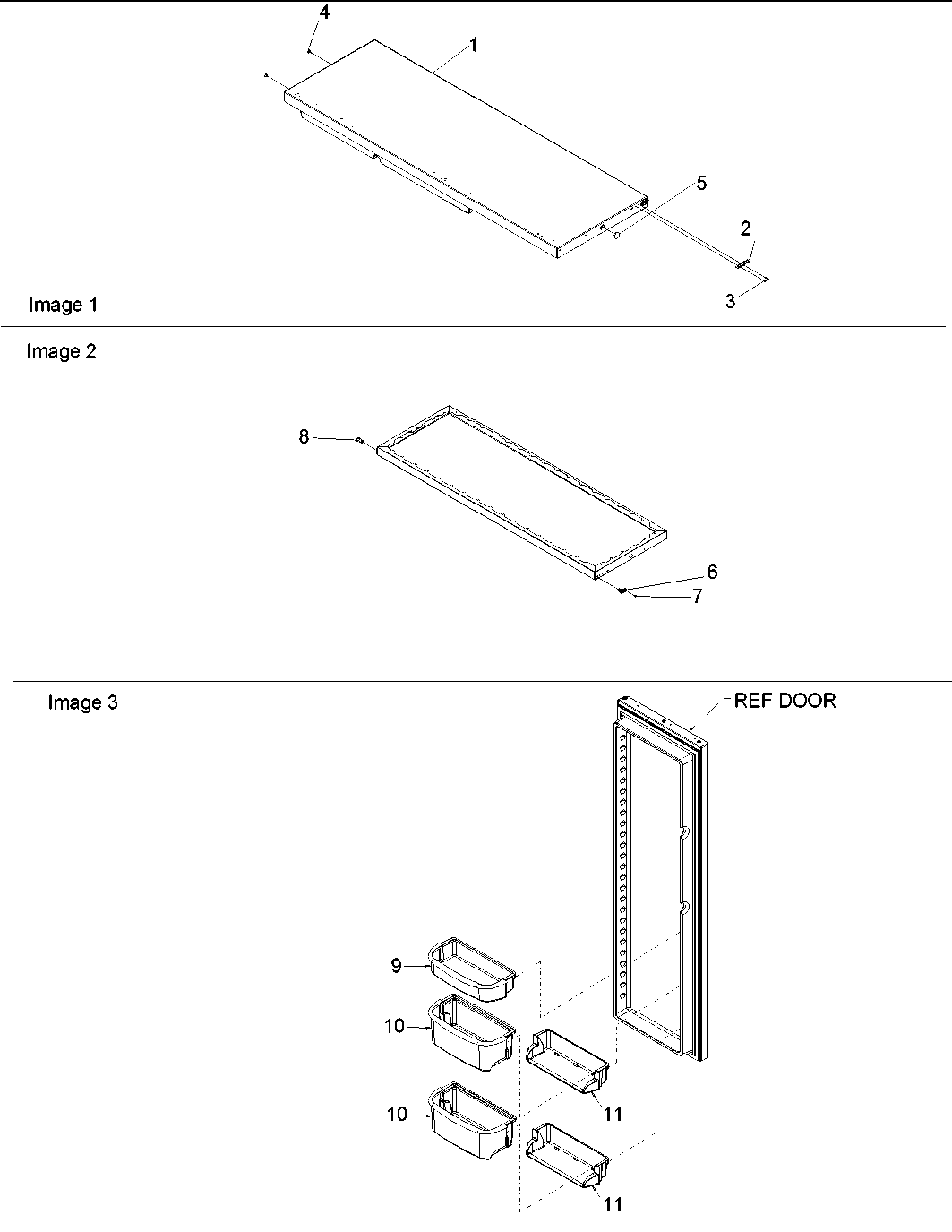 4
1
5
2
3
Image 1

Image 2
8
6
7

Image 3
REF DOOR
9
10
10
11
11