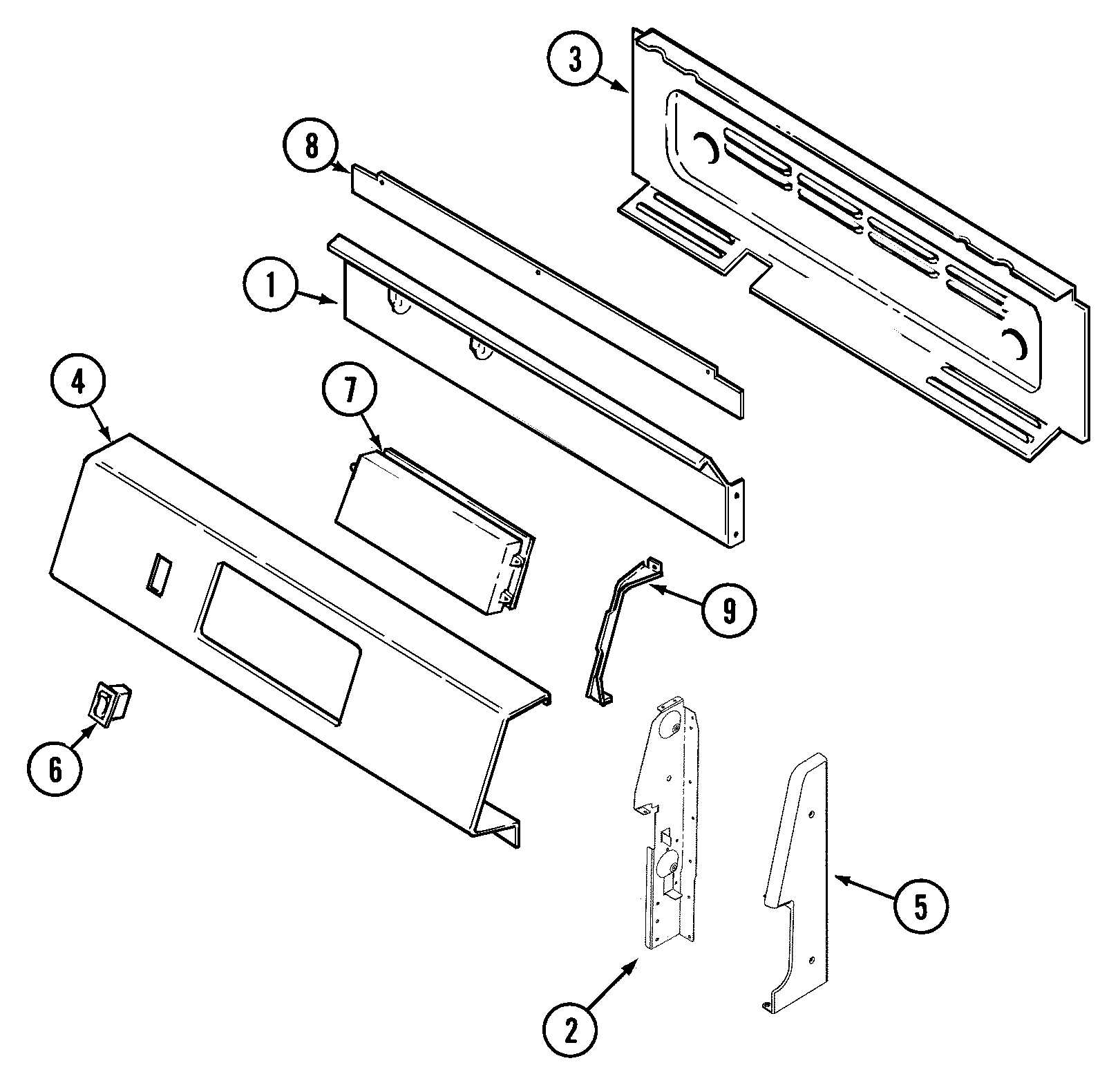 3
8
1
4
7
9
6
5
2