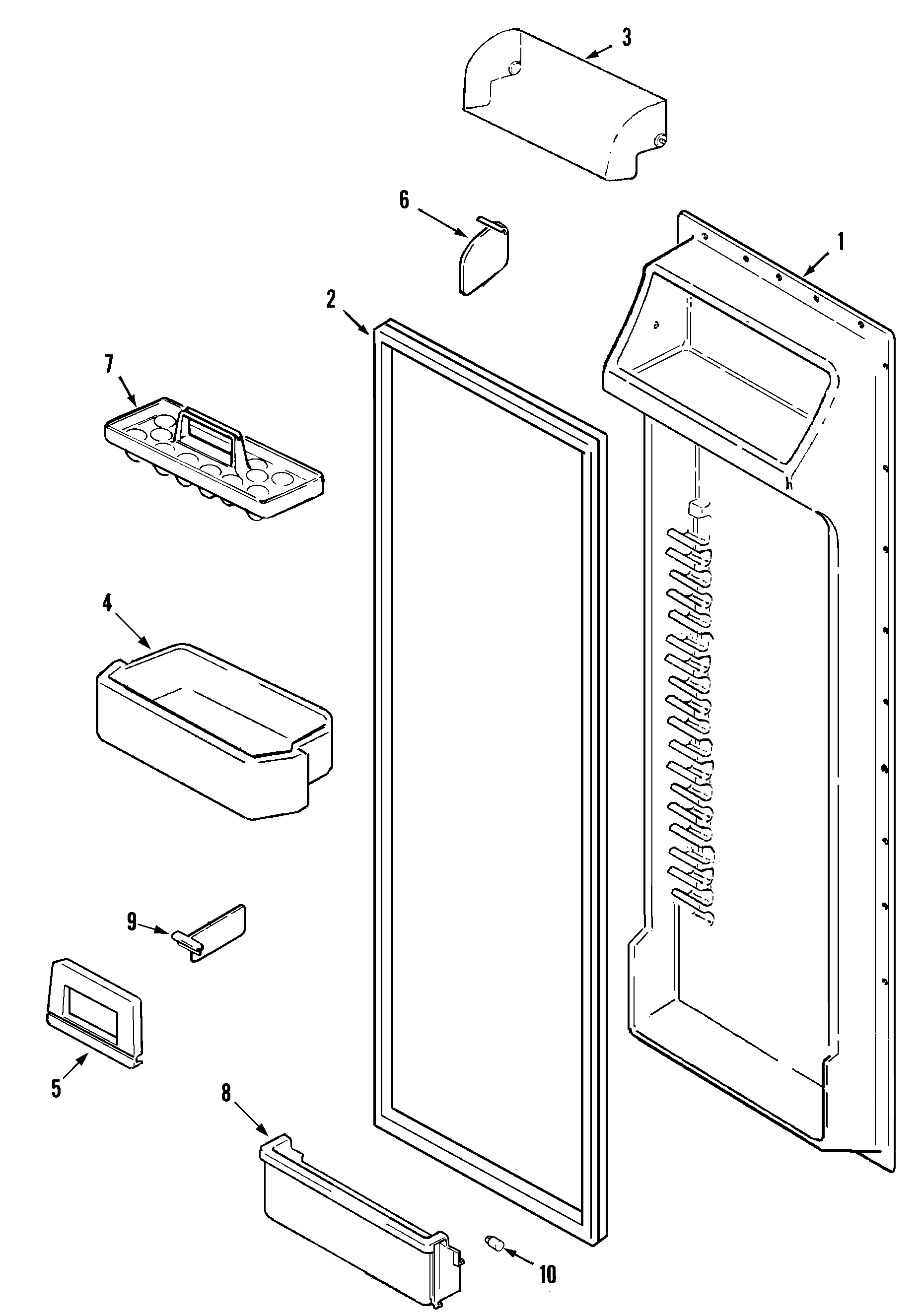 3
6
1
2
7
4
9
5
8
10