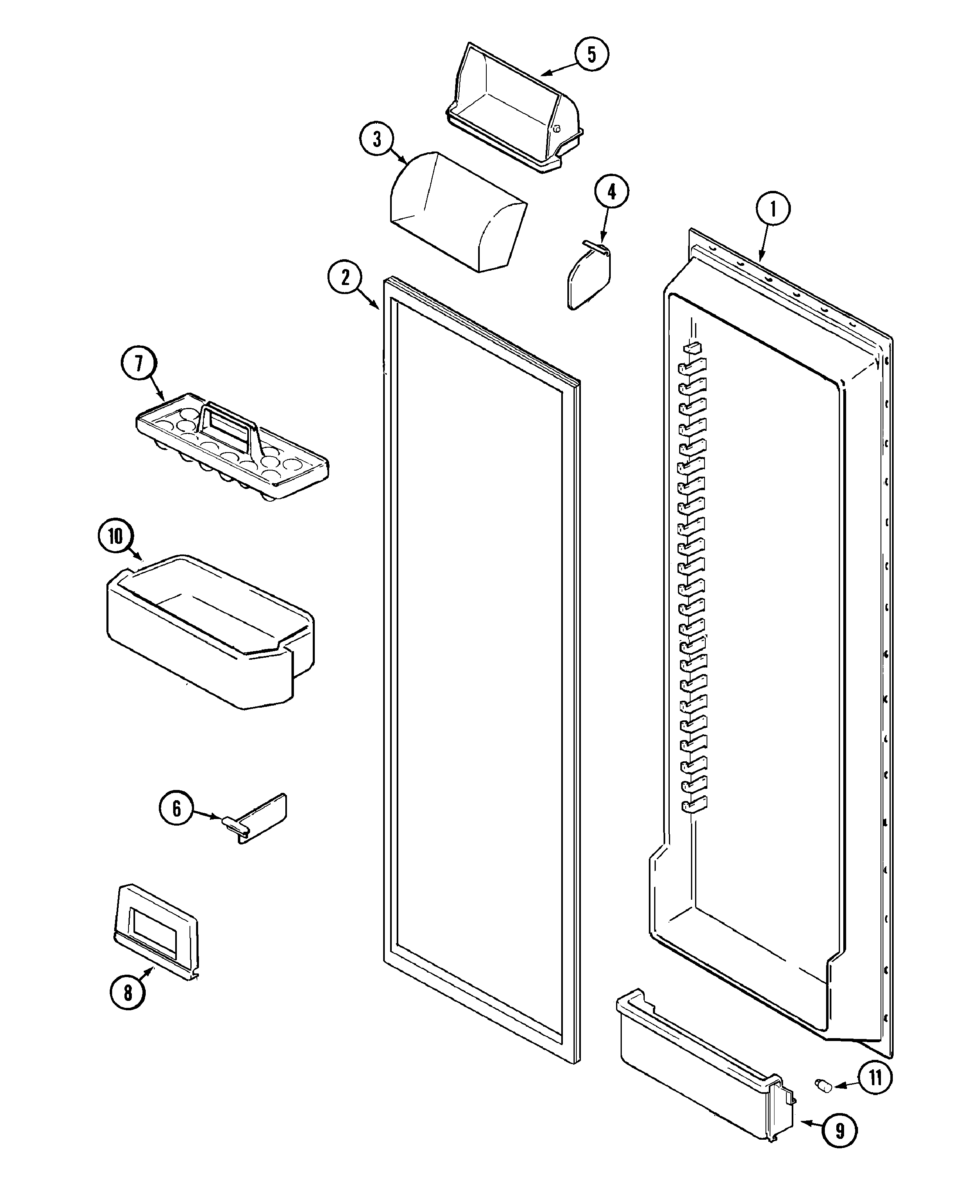 5
3
4
1
2
7
10
6
8
11
9