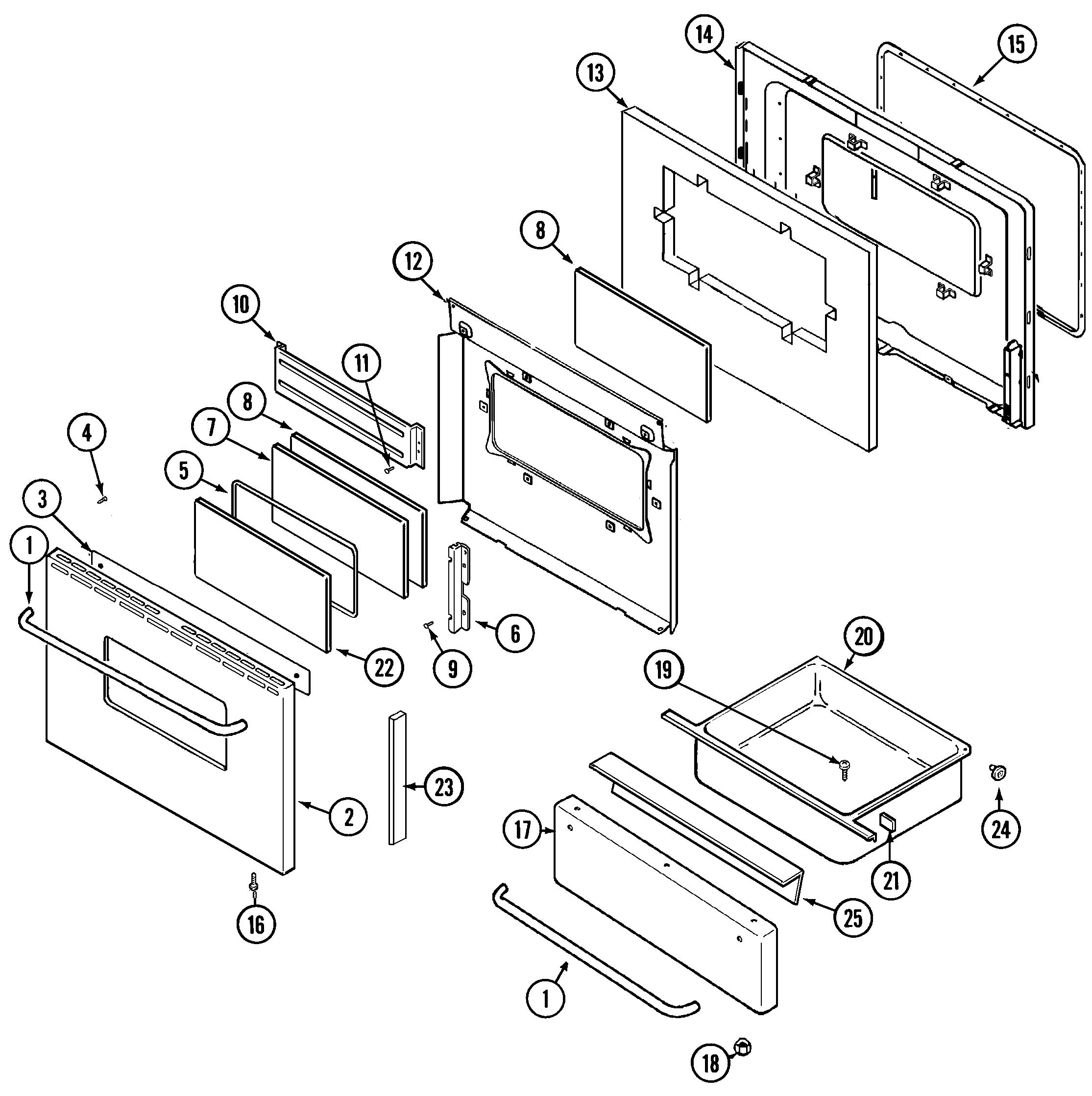 14
15
13
8
12
10
11
8
7
4
5
3
1
6
22
9
20
19
23
2
24
17
21
25
16
1
18