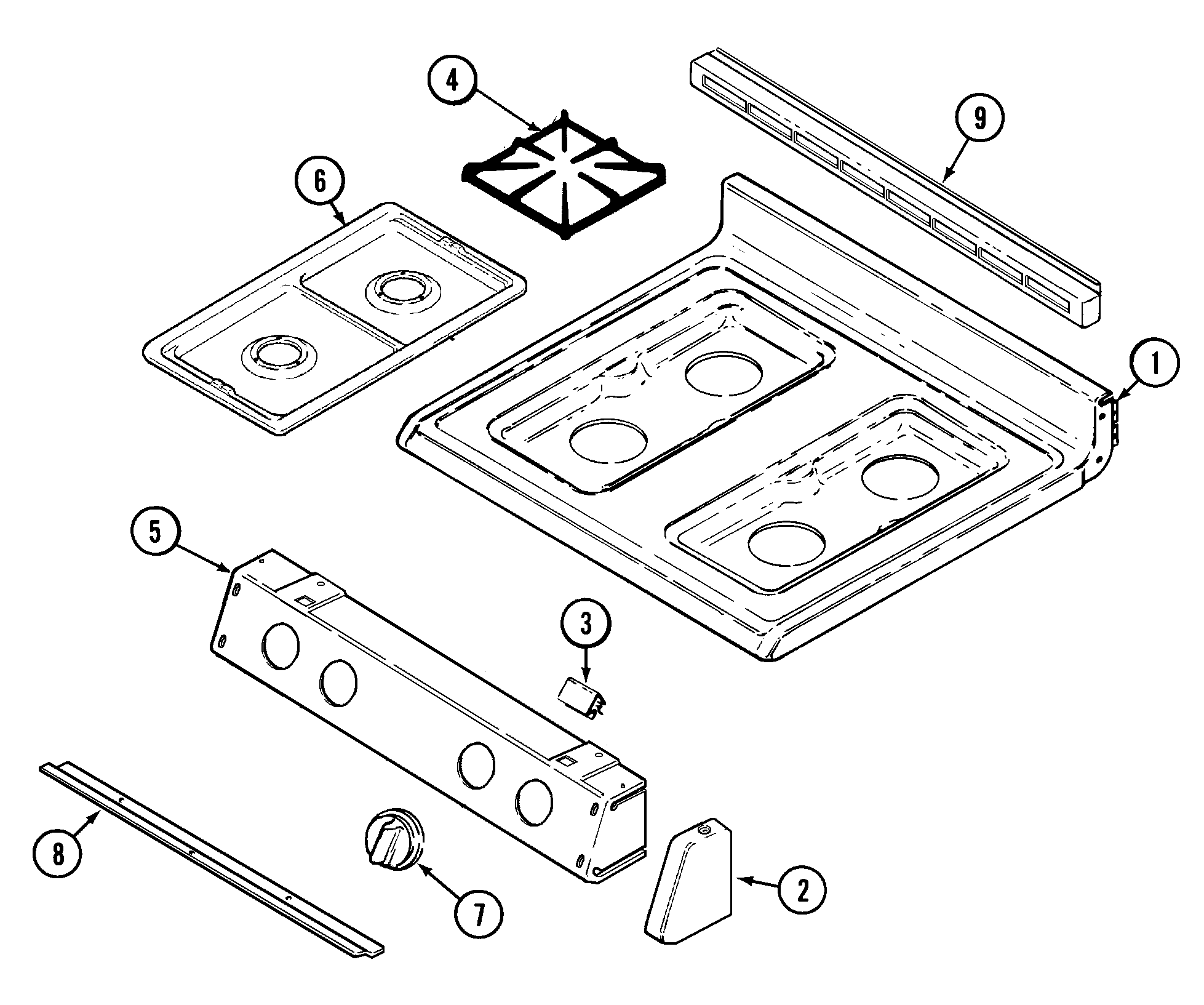 4
9
6
1
5
3
8
7
2