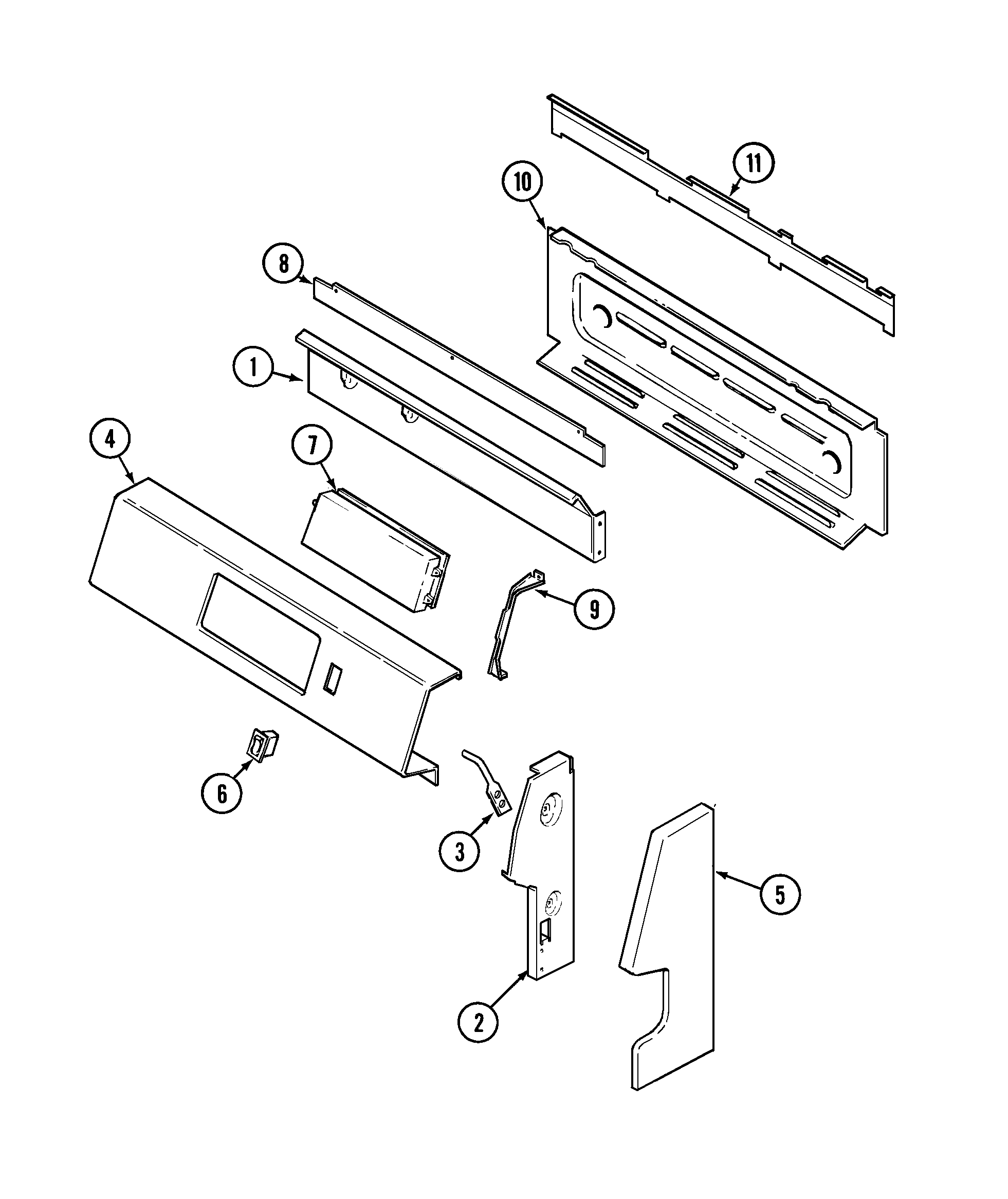 11
10
8
1
4
7
9
6
3
5
2