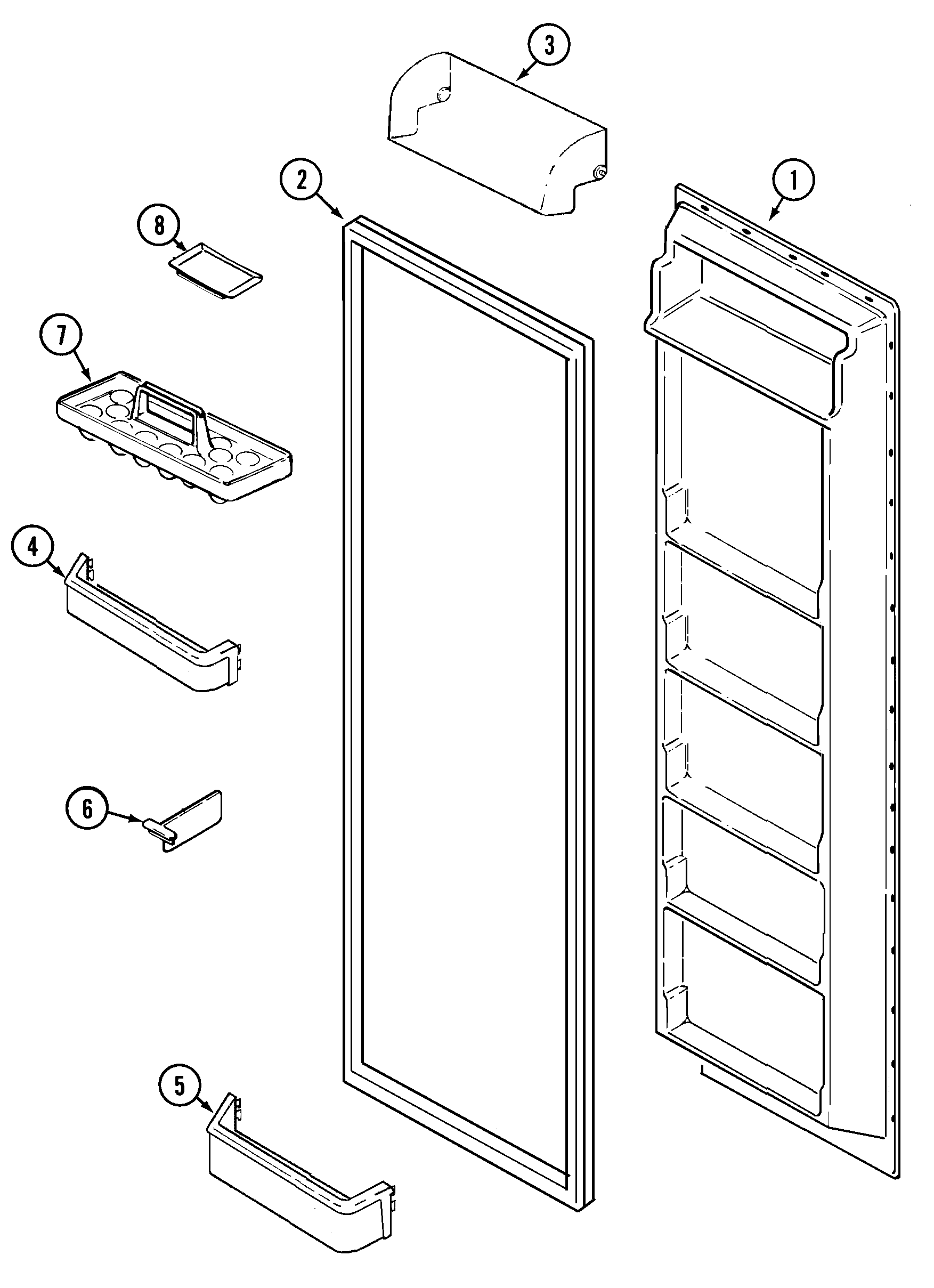 3
2
1
8
7
4
6
5