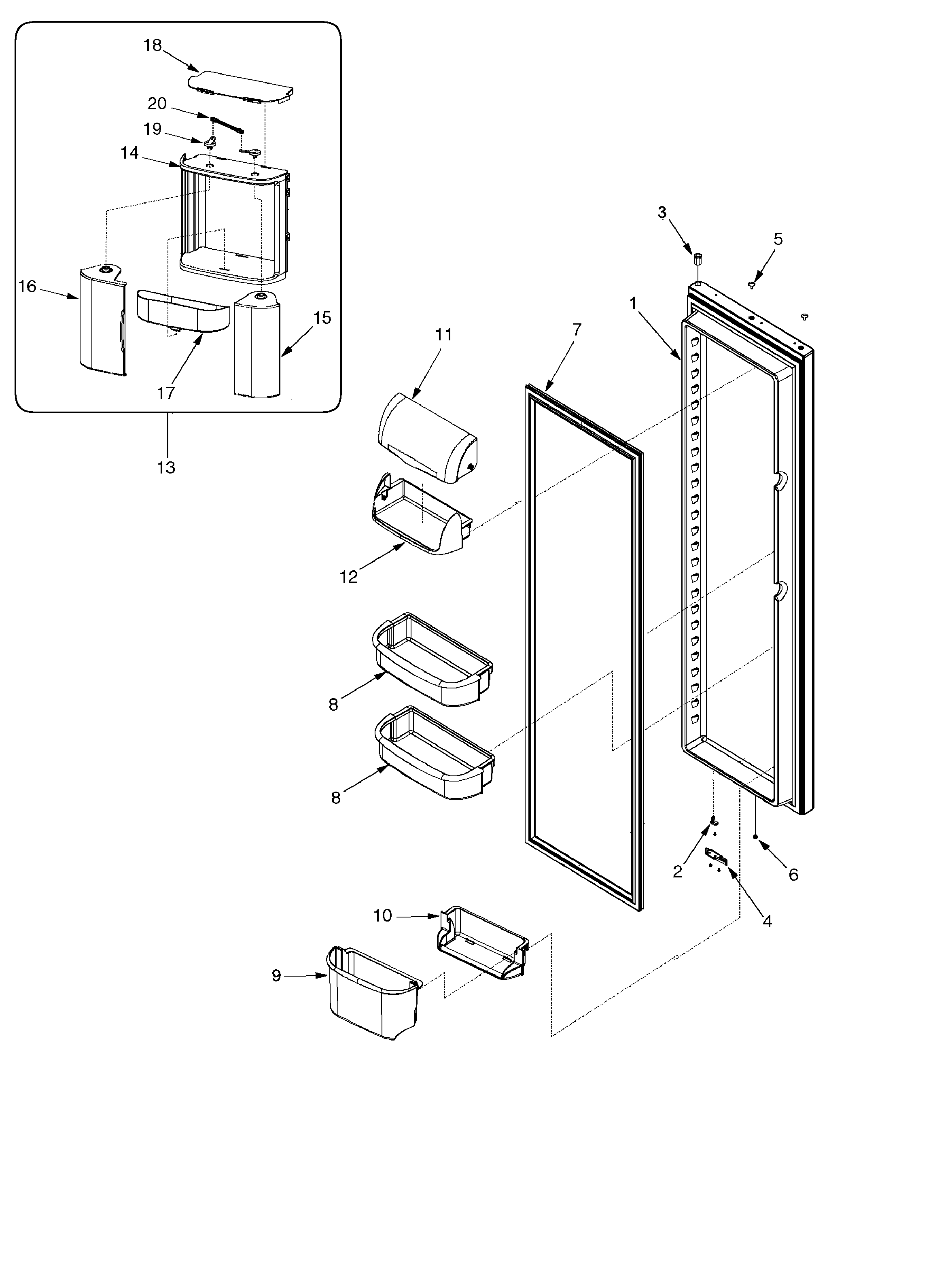 18
20
19
14
16
15
17
13
3
5
1
11
7
12
8
8
2
6
4
10
9