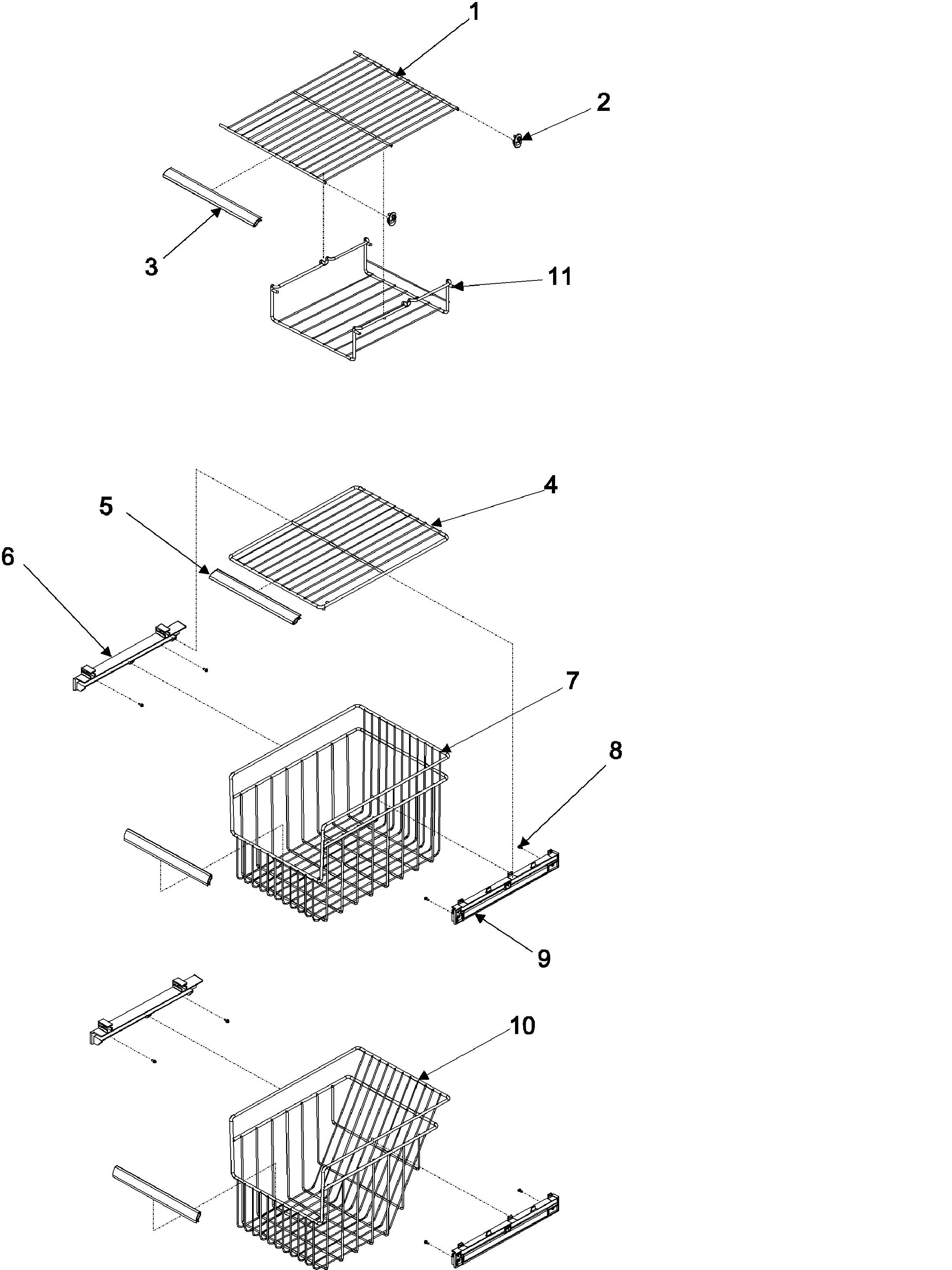 1
2
3
11
4
5
6
7
8
9
10