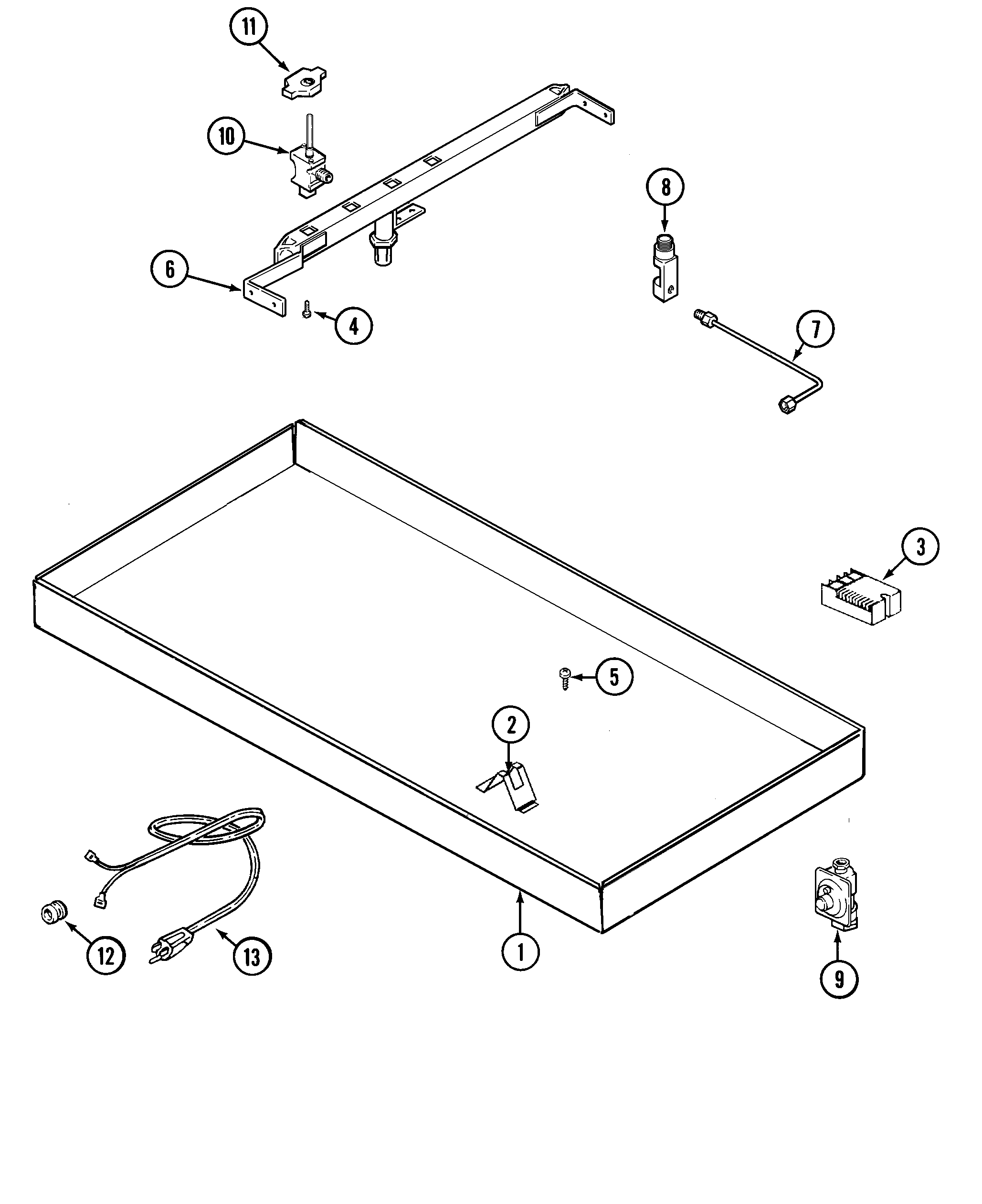 11
10
8
6
4
7
3
5
2
12
13
1
9