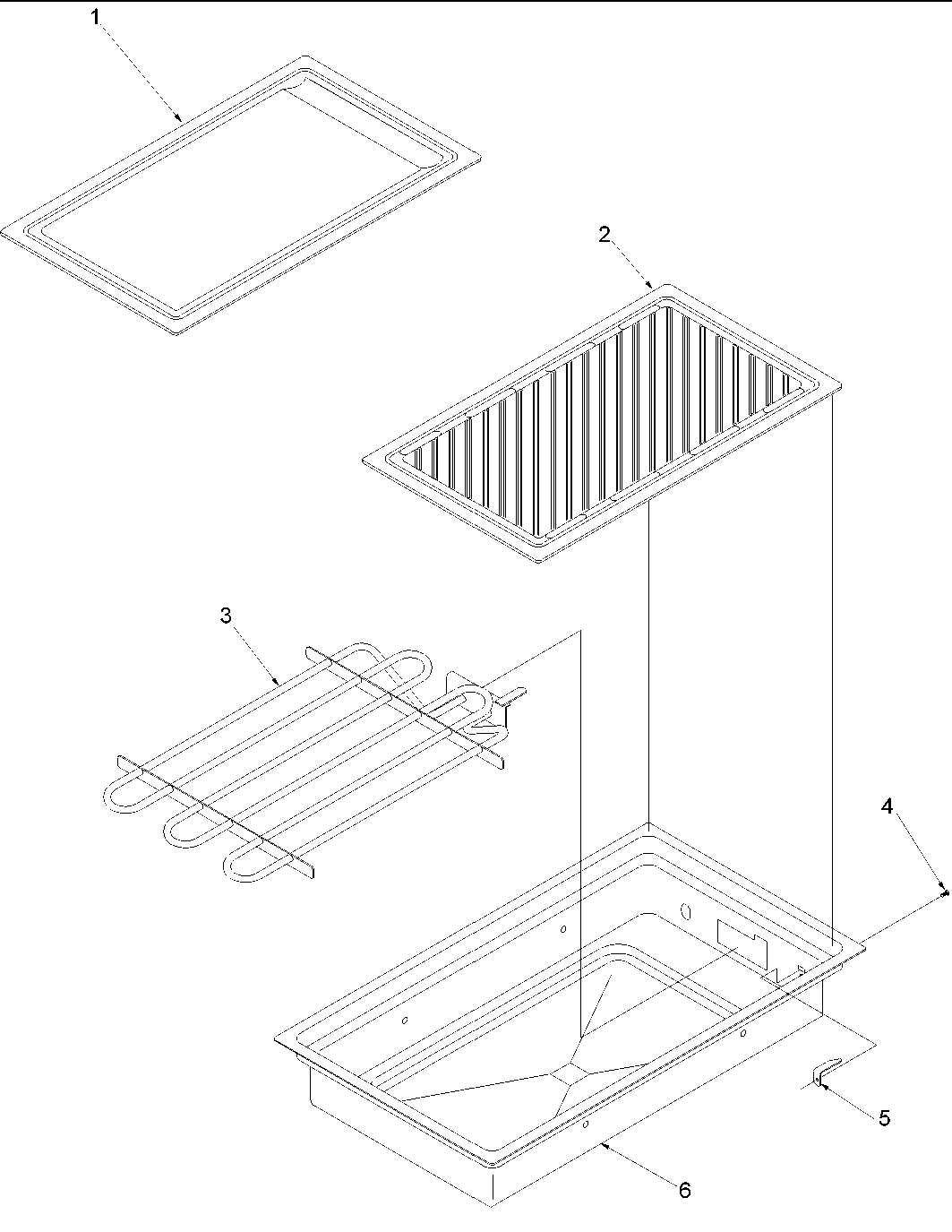 1

2

3

4

5

6