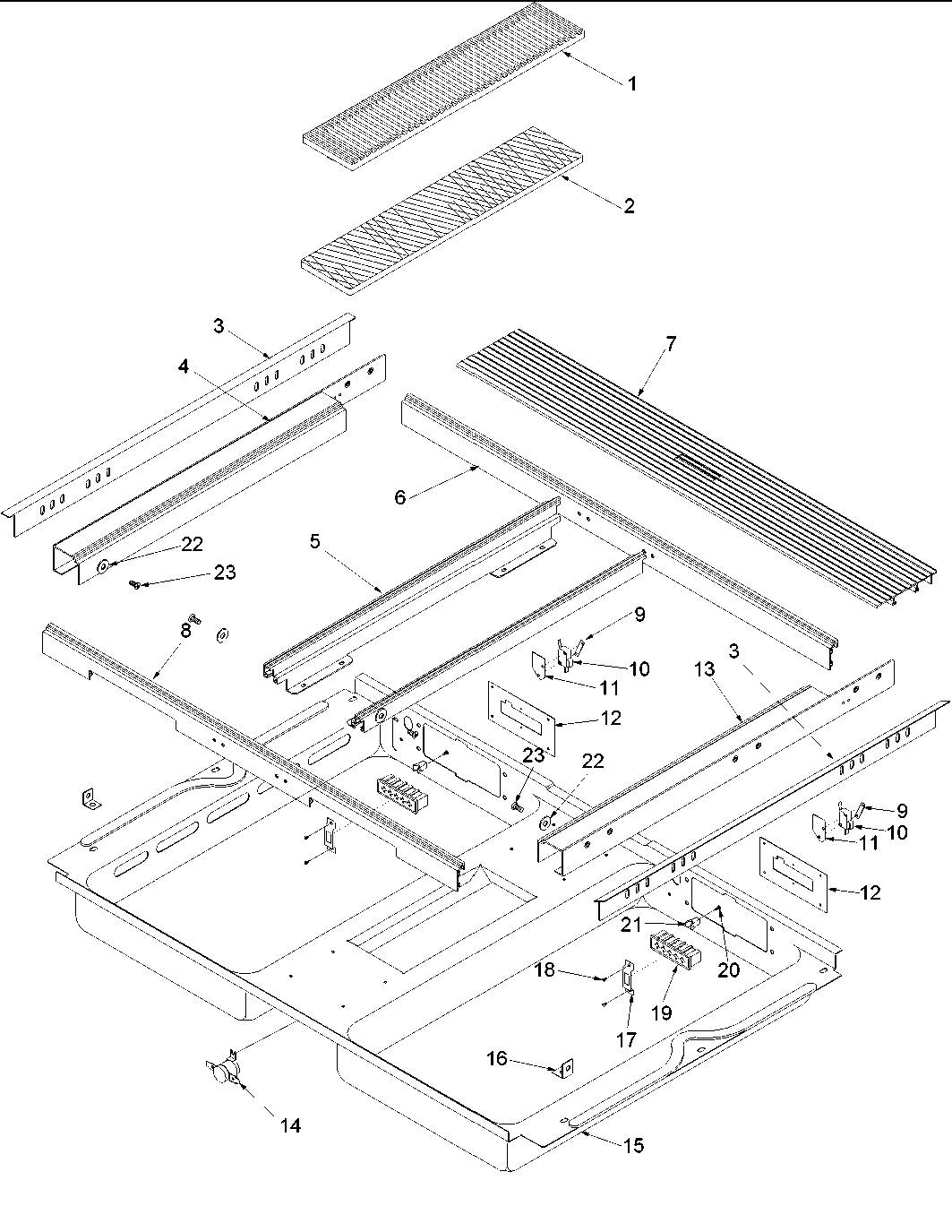 1
2
3
4
7
6
22
23
5
8
9
10
11
13
3
12
23
22
9
10
11
12
21
20
18
19
17
16
14
15