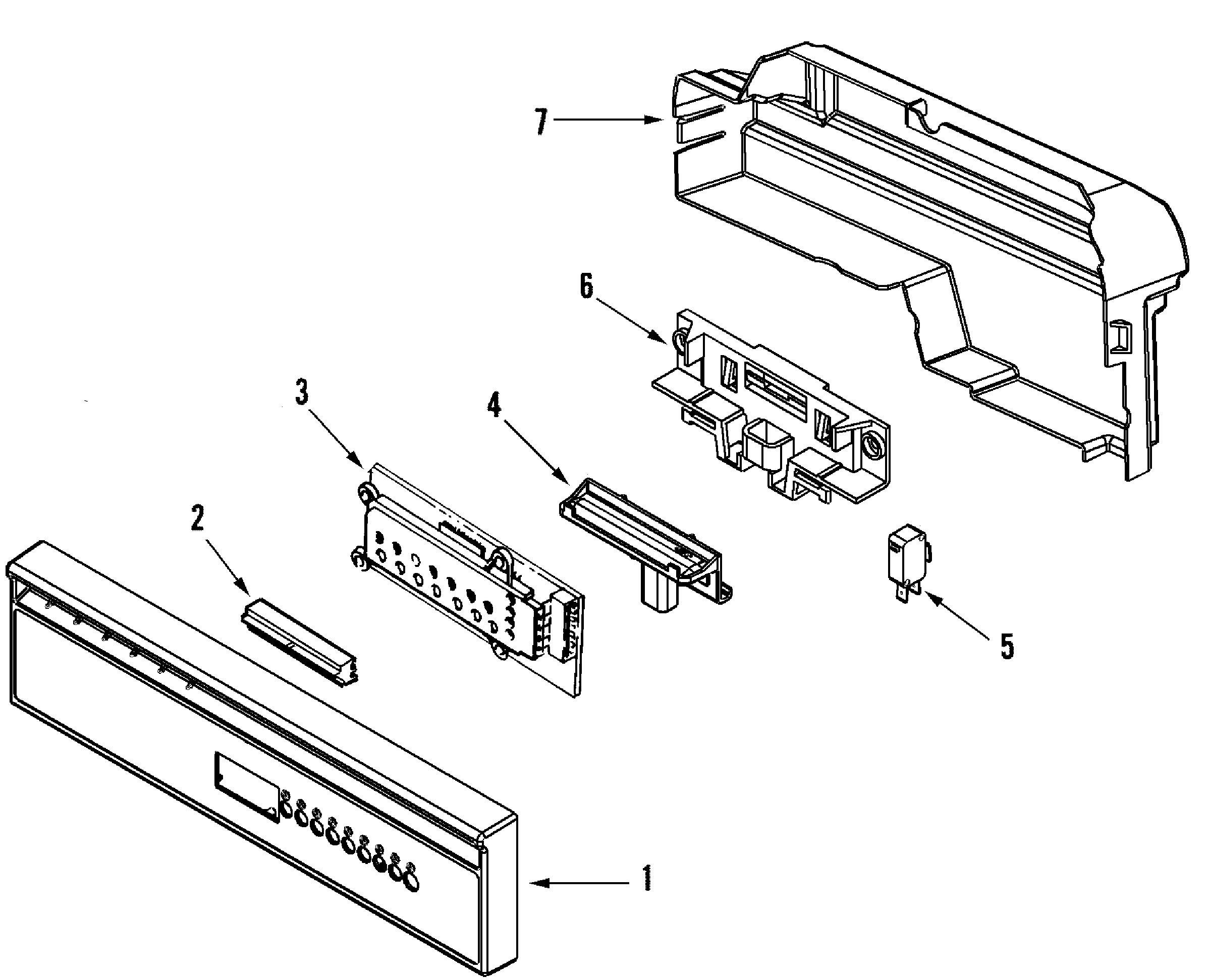 7

6

3

4

2

5

1