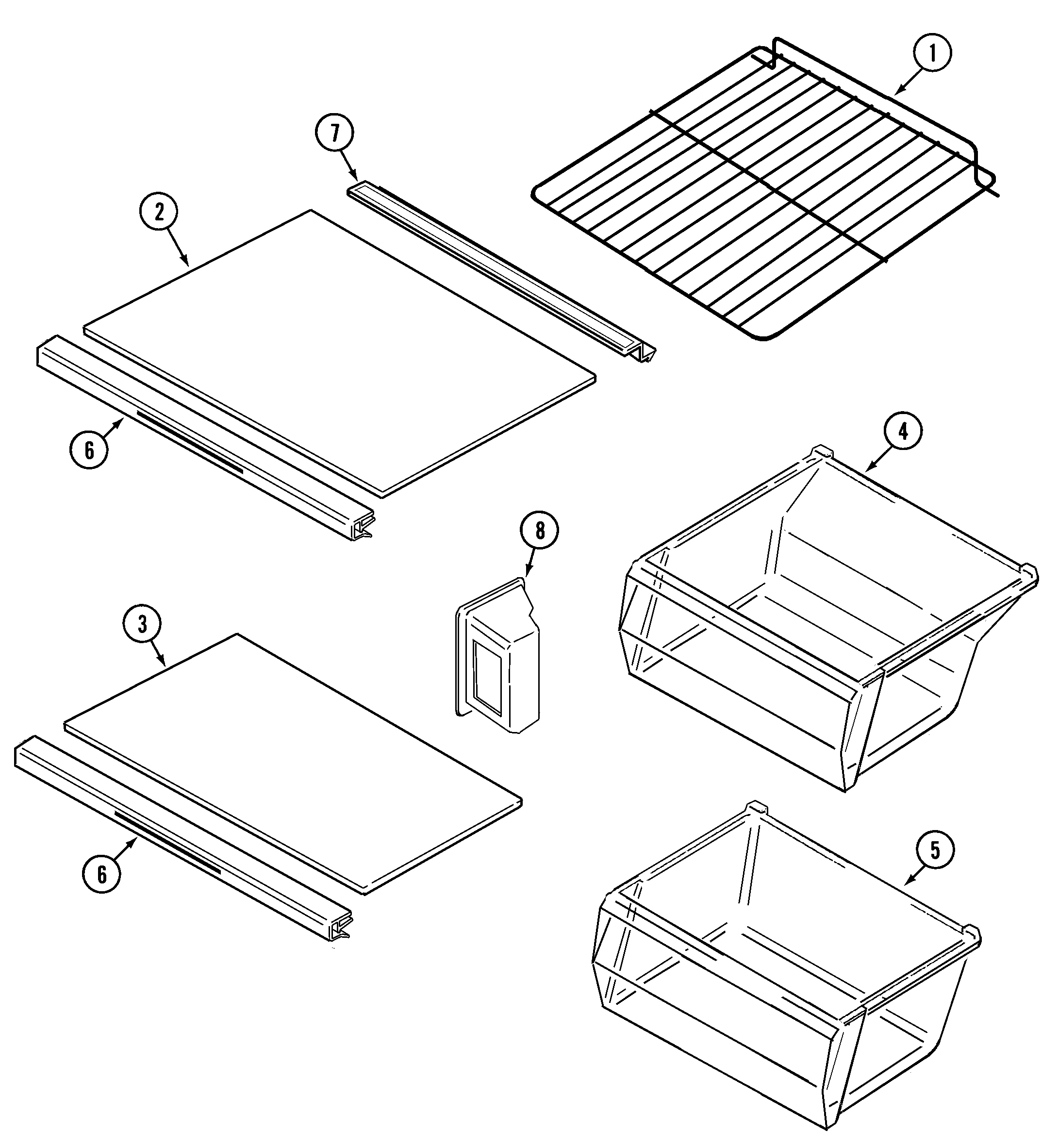 1
7
2
6
4
8
3
6
5