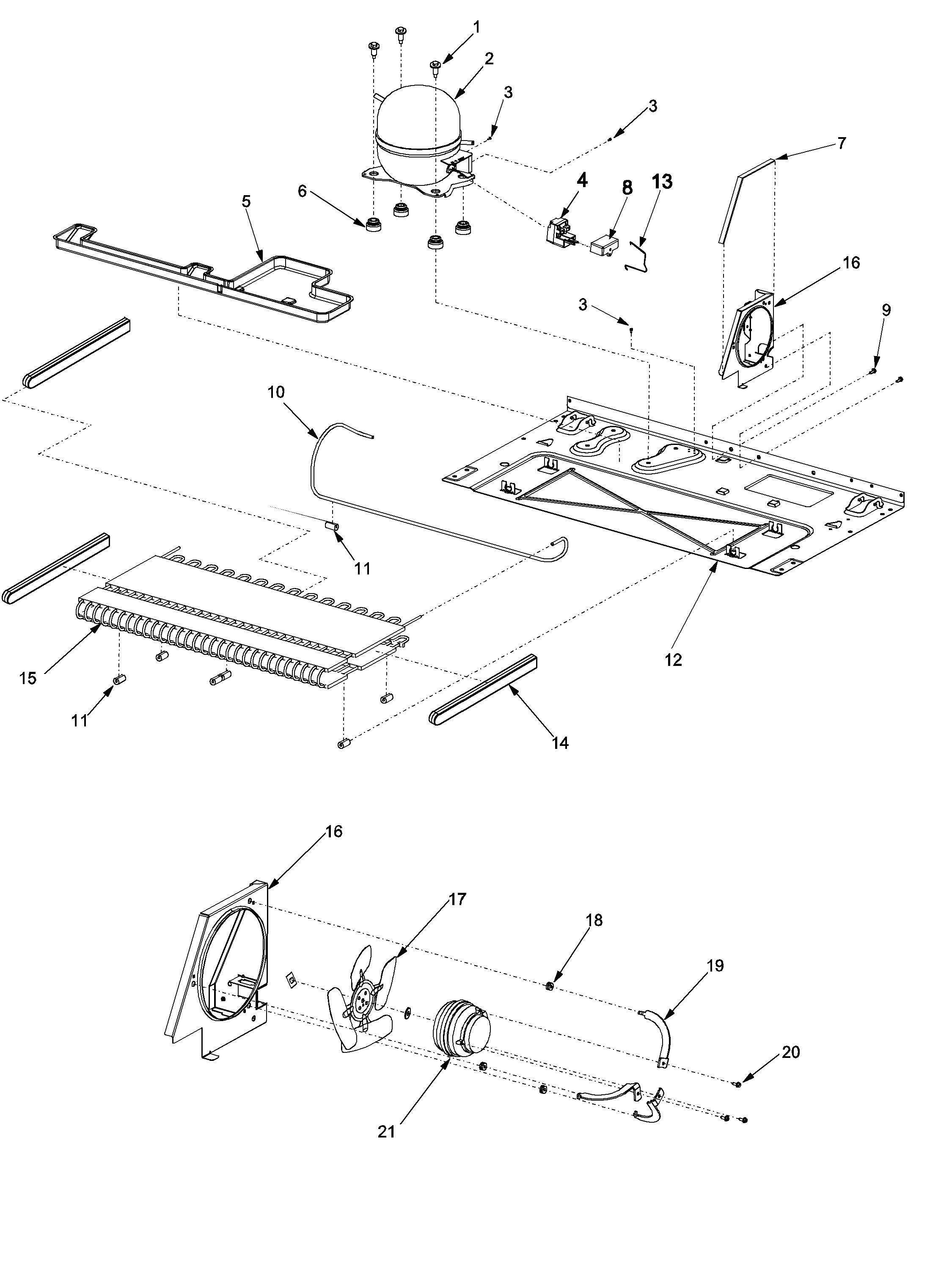 1
2
3
3
7
4
8
13
6
5
16
3
9
10
11
12
15
11
14
16
17
18
19
20
21