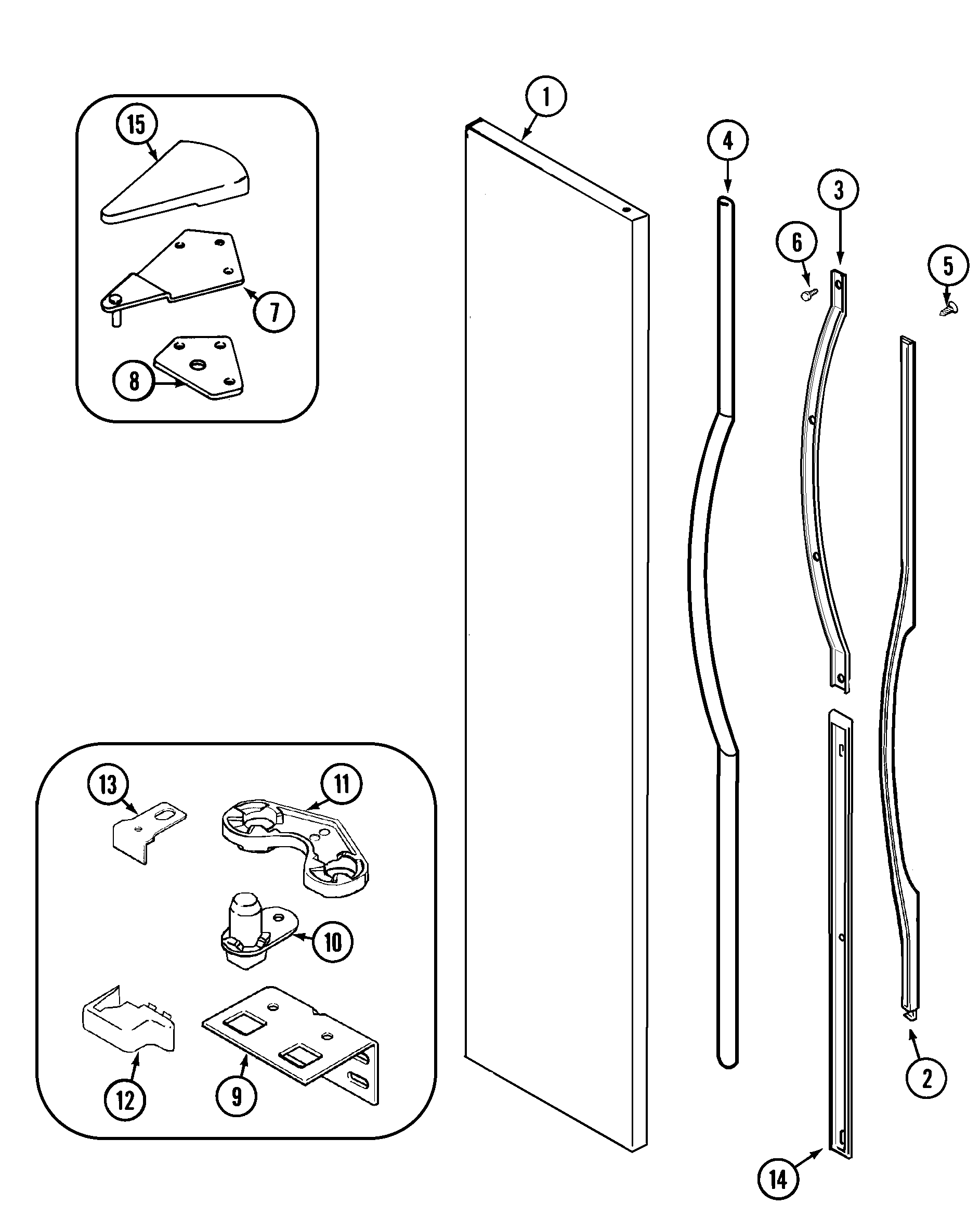 15
7
8
1
4
3
6
5
13
11
10
12
9
2
14