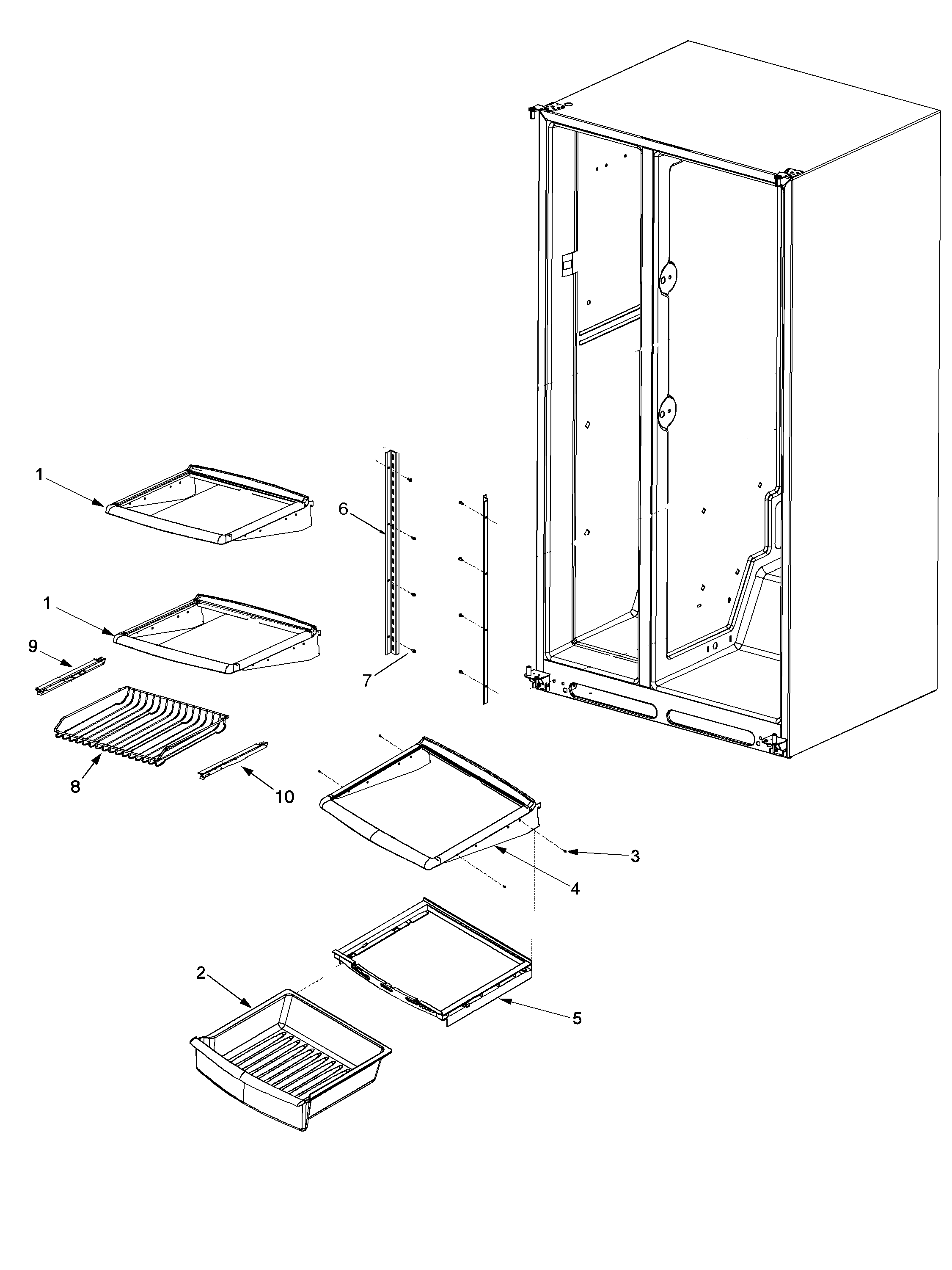 1

6

1

9

7

8

10

3

4

2

5