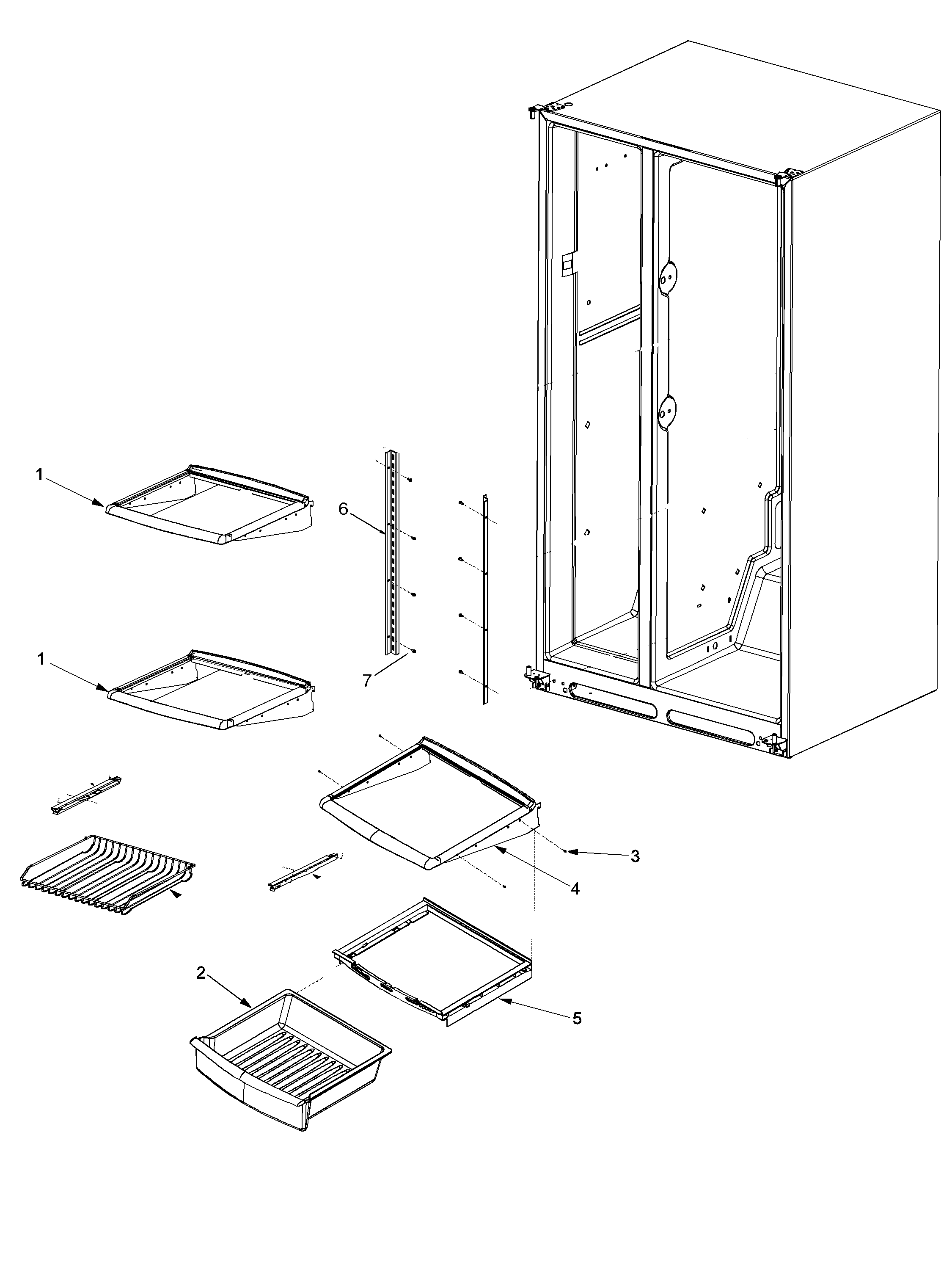 1
6
1
7
3
4
2
5