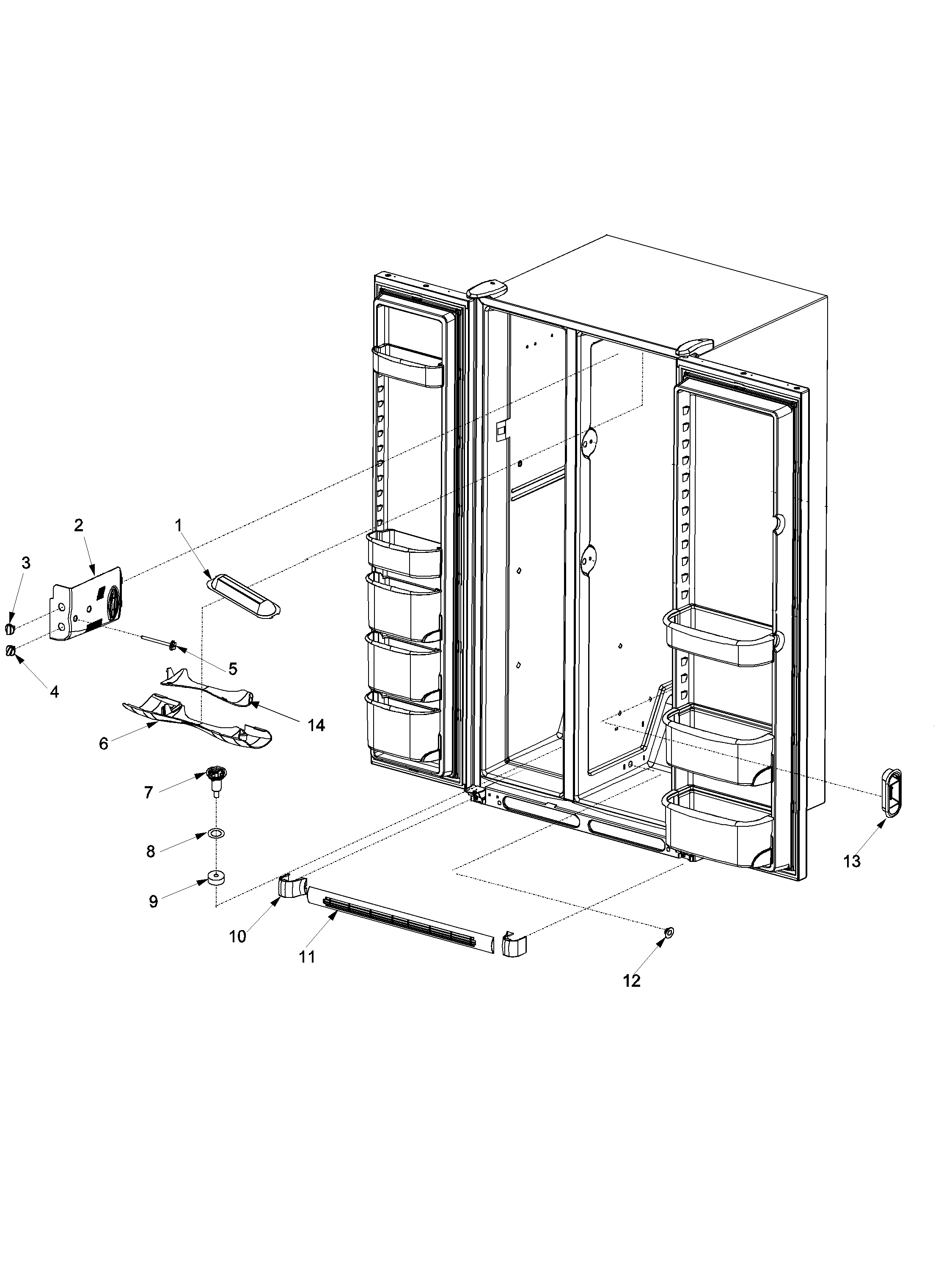 2
1
3
5
4
14
6
7
8
9
10
11
12
13