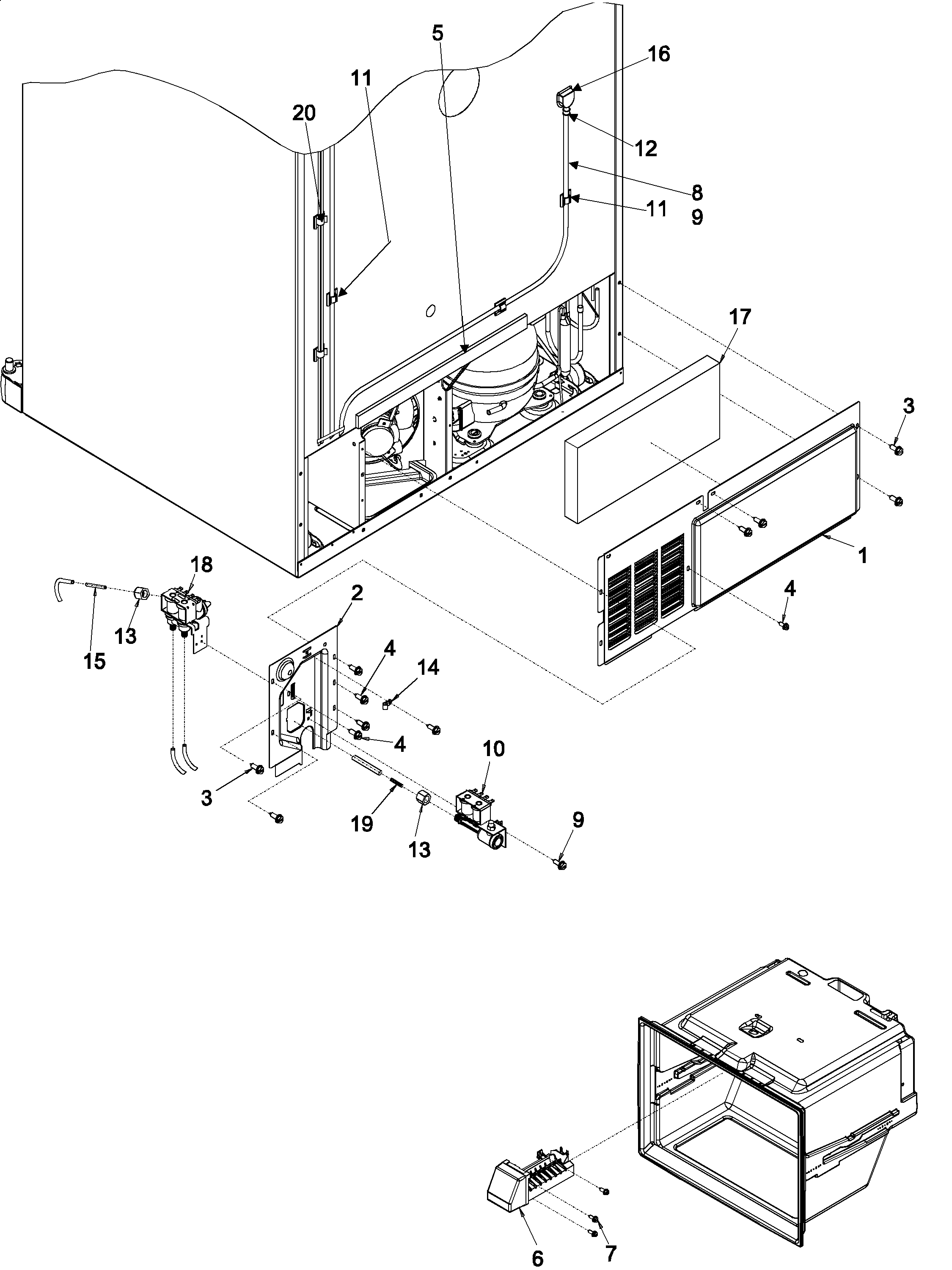 5
16
11
20
12
8
11
9
17
3
1
4
18
2
13
15
4
14
4
10
3
19
13
9
6
7