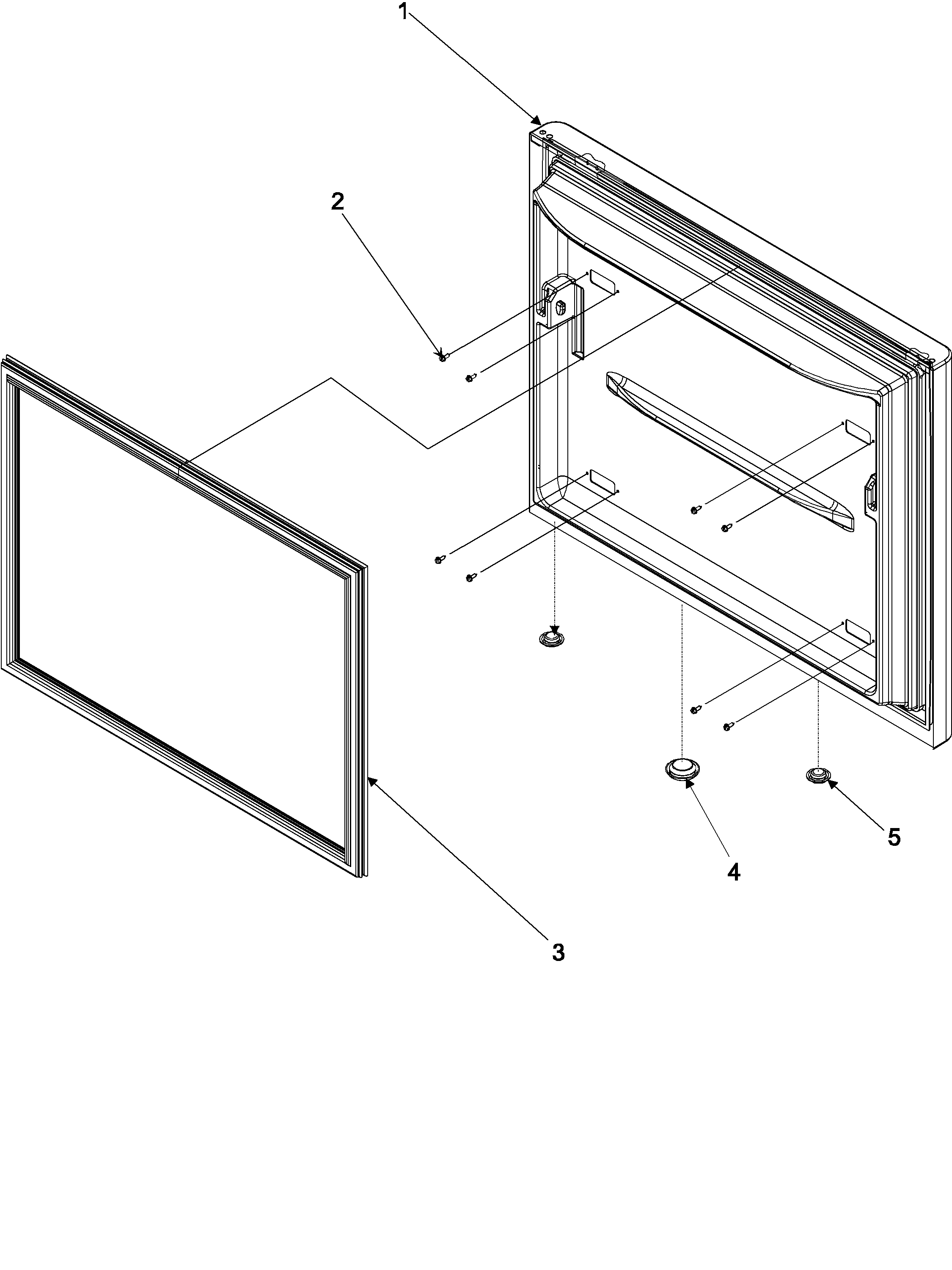 1
2
5
4
3