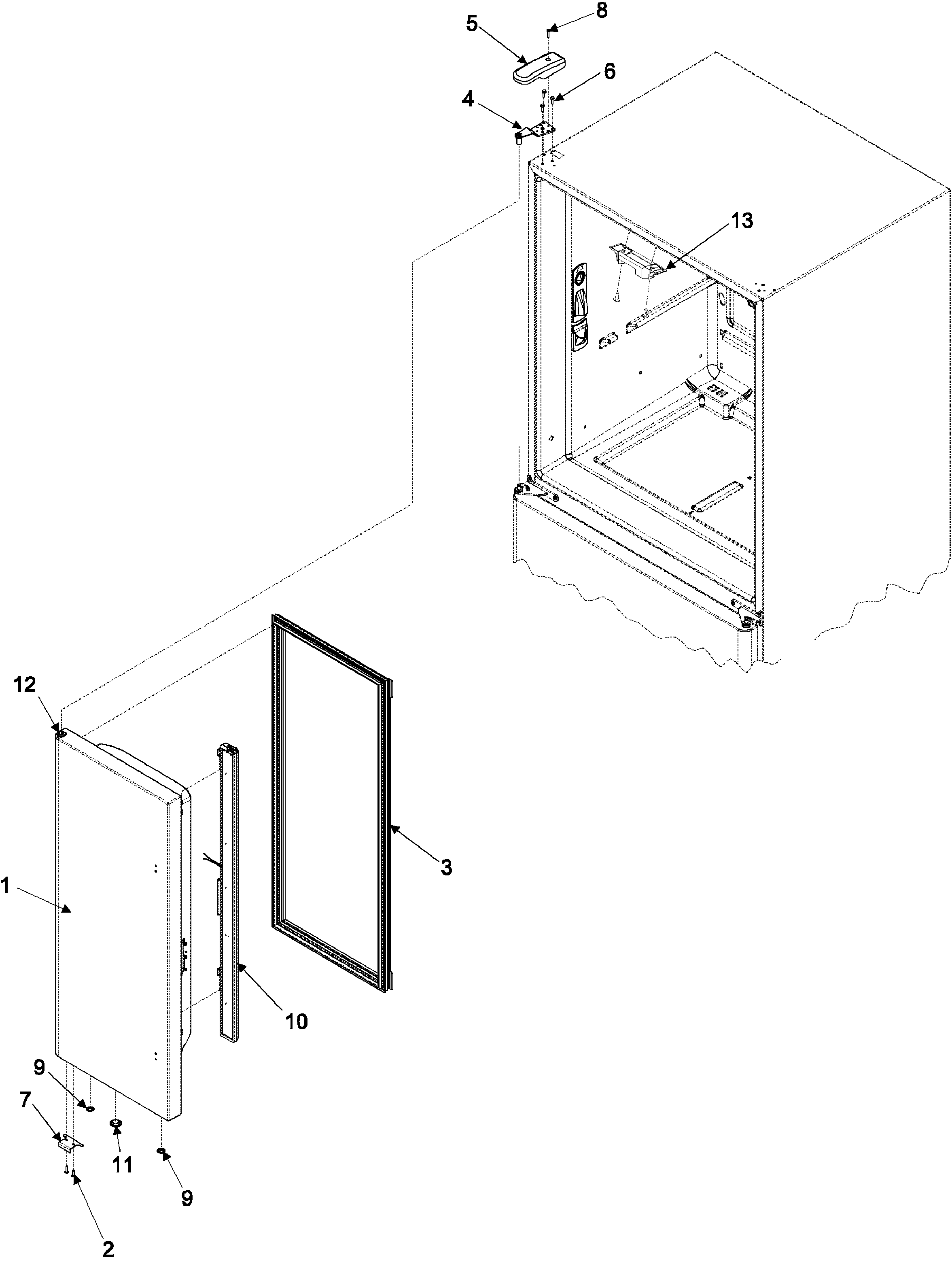 8
5
6
4
13
12
3
1
10
9
7
11
9
2