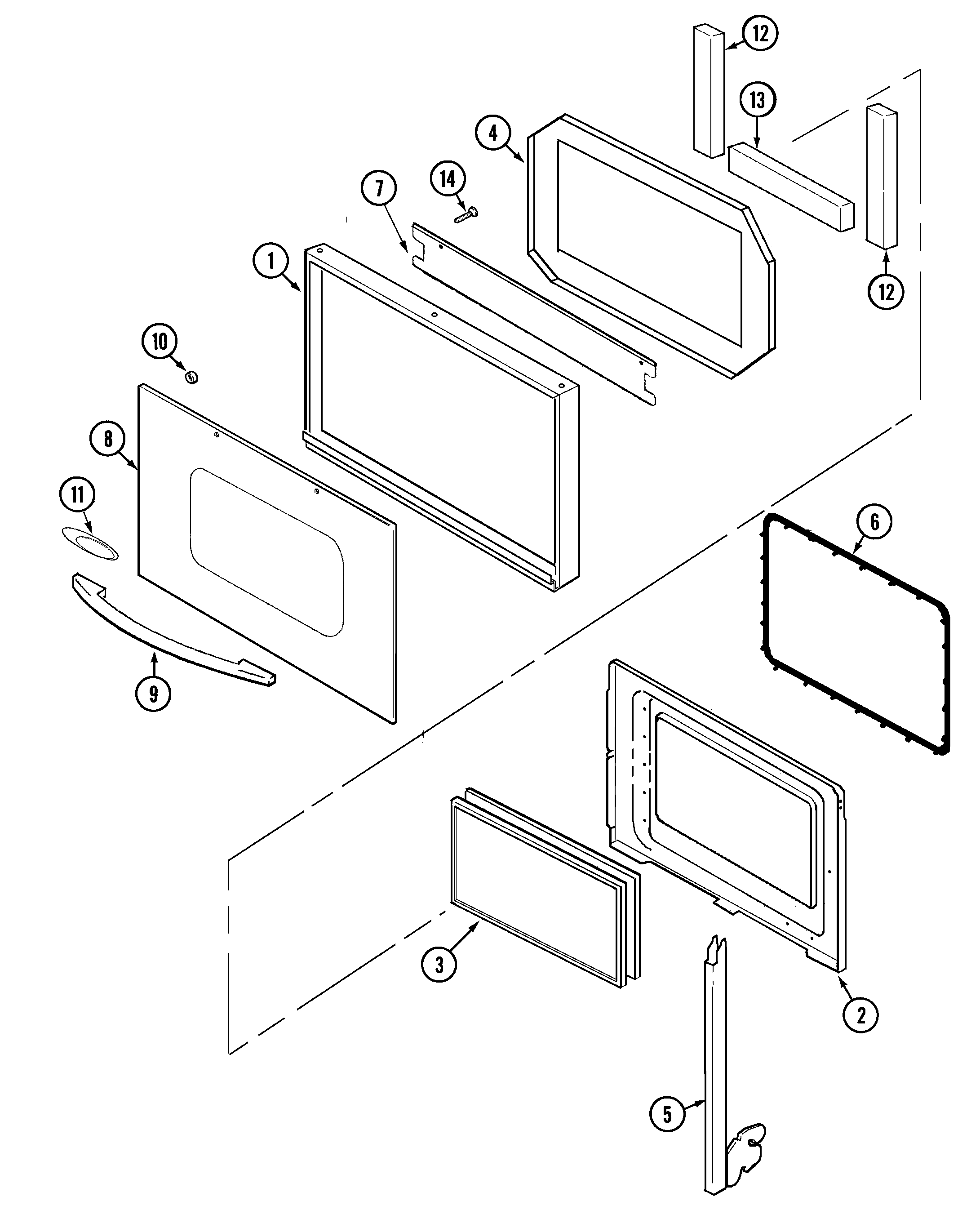 12
13
4
14
7
12
1
10
8
11
6
9
3
2
5