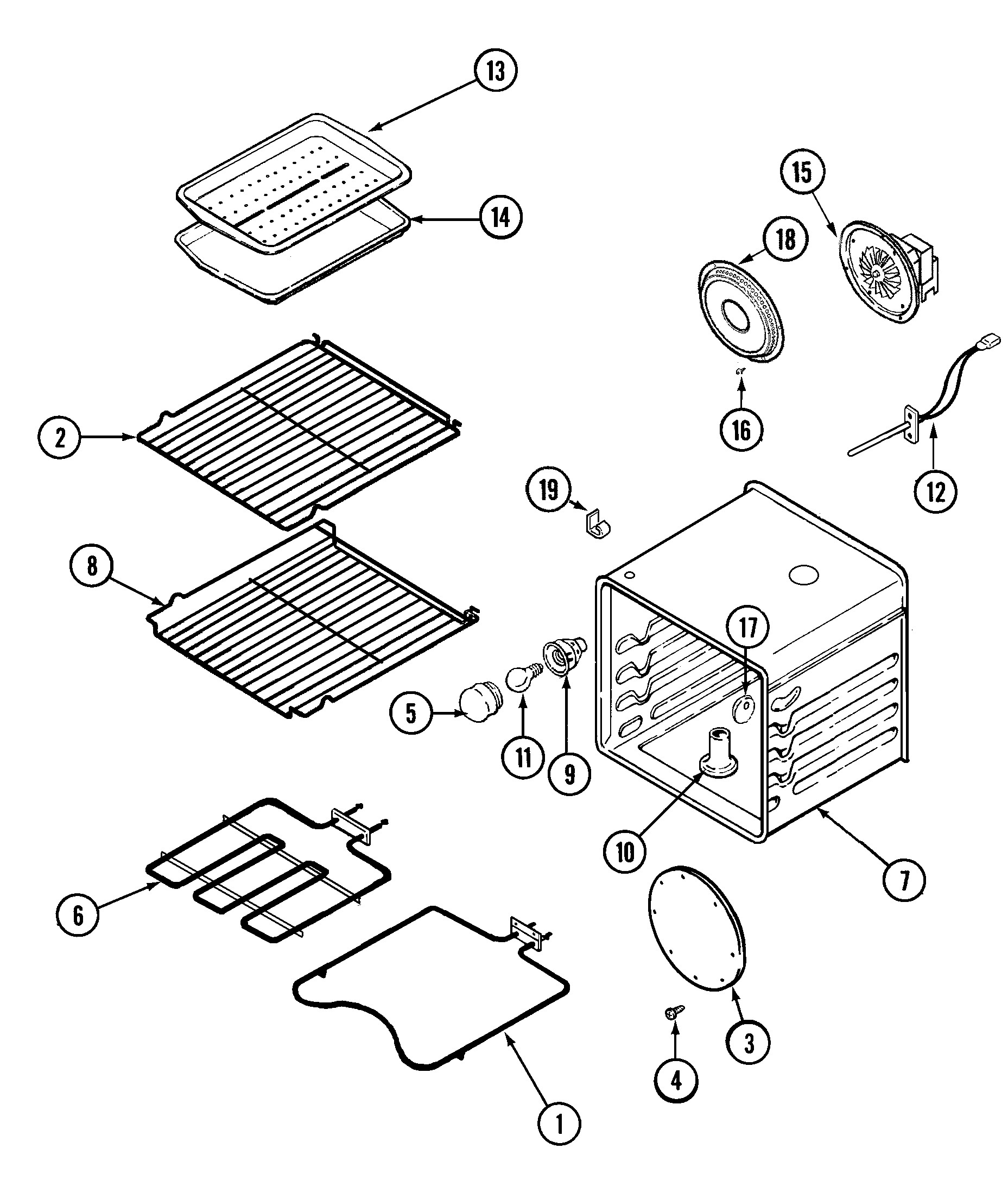 13
14
15
18
16
12
2
19
8
17
5
11
9
10
7
6
3
4
1