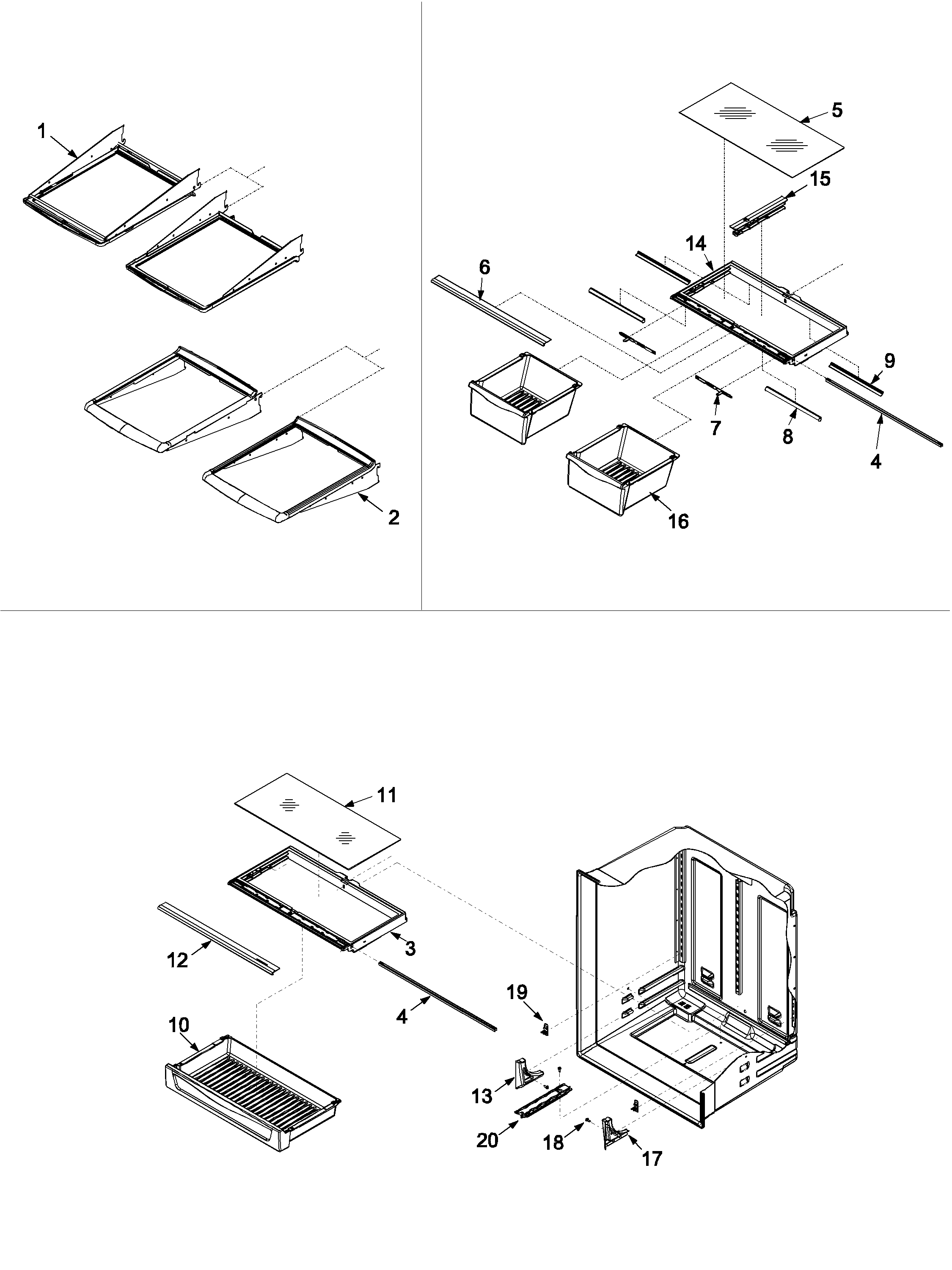 1

2

5

15

14

6

9

7

8

4

16

11

3

12

4

19

10

13

20

18

17